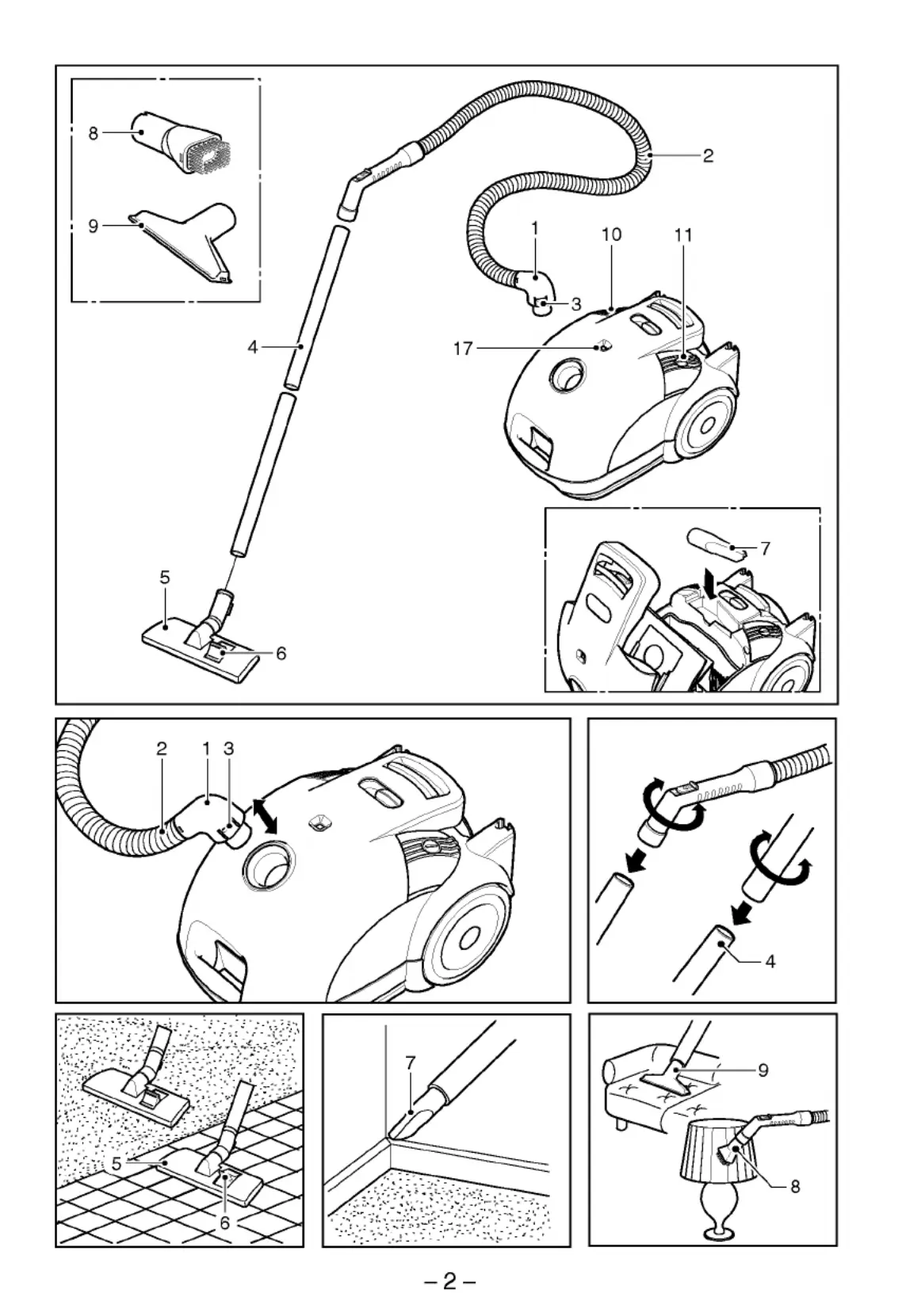 8
9
2
1
10
11
3
17
4
5
6
7

2
1
3

4

5
6

7

9
8

– 2 –