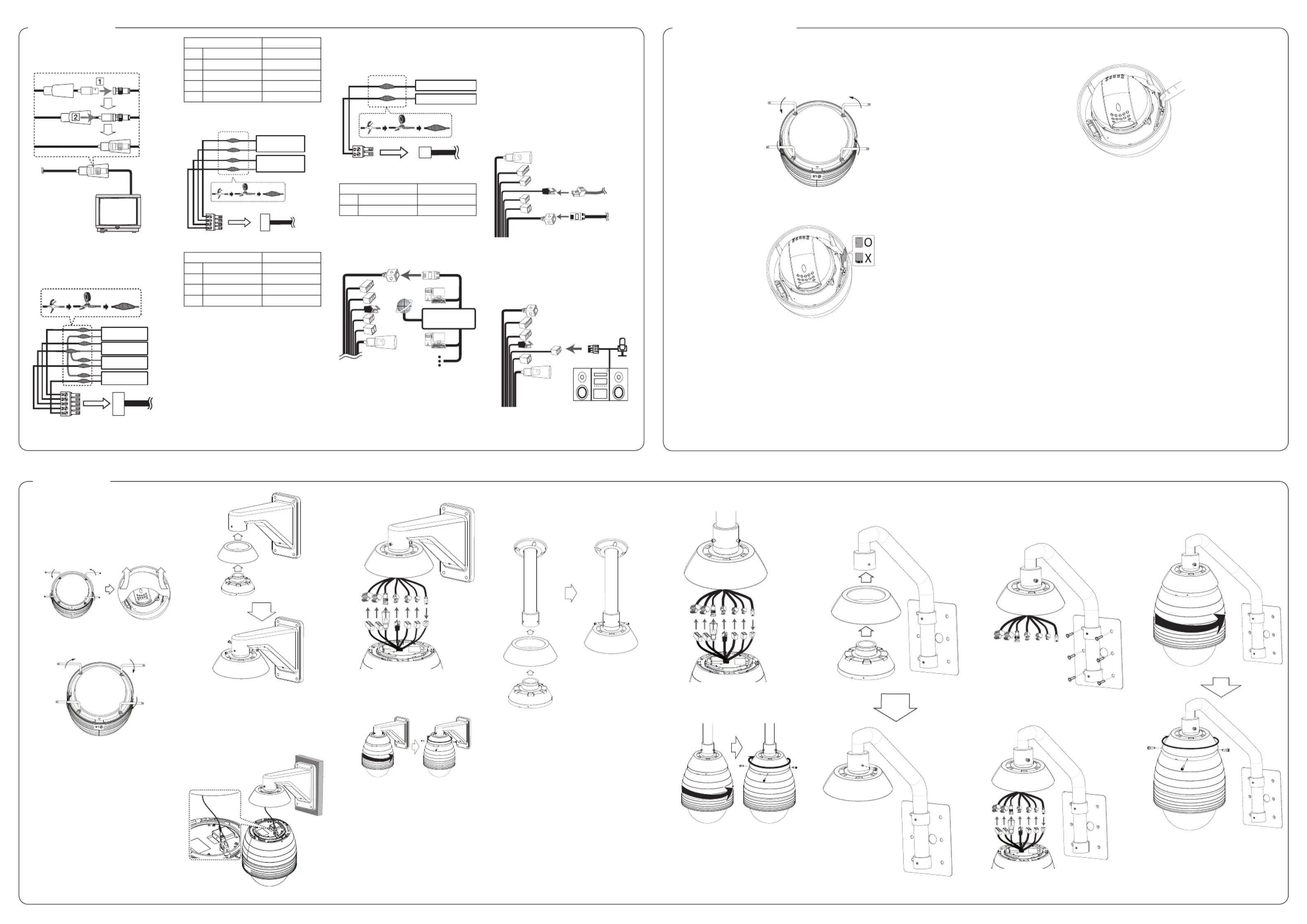 1

2

O

X