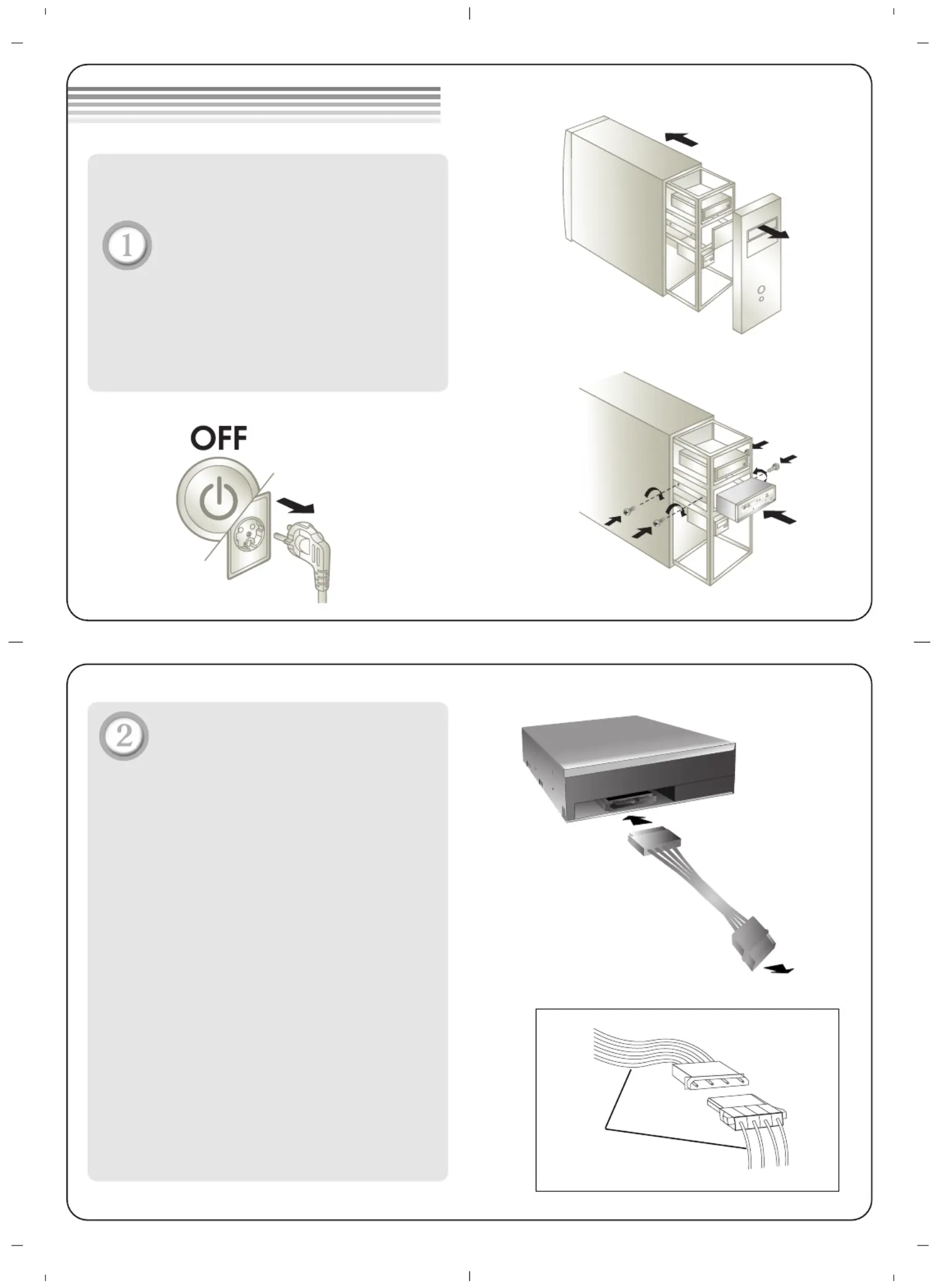 1

OFF

2