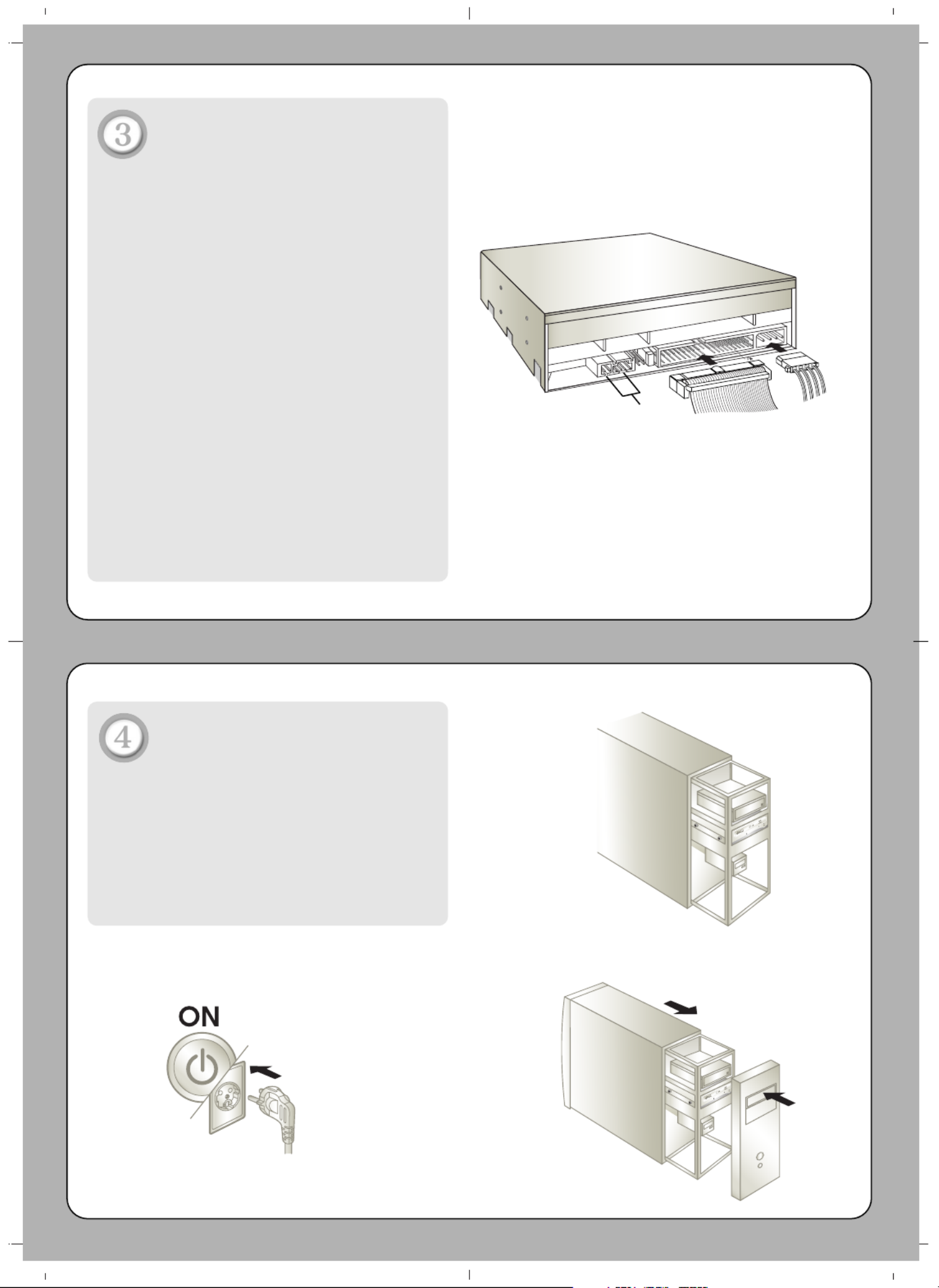 3

4

ON