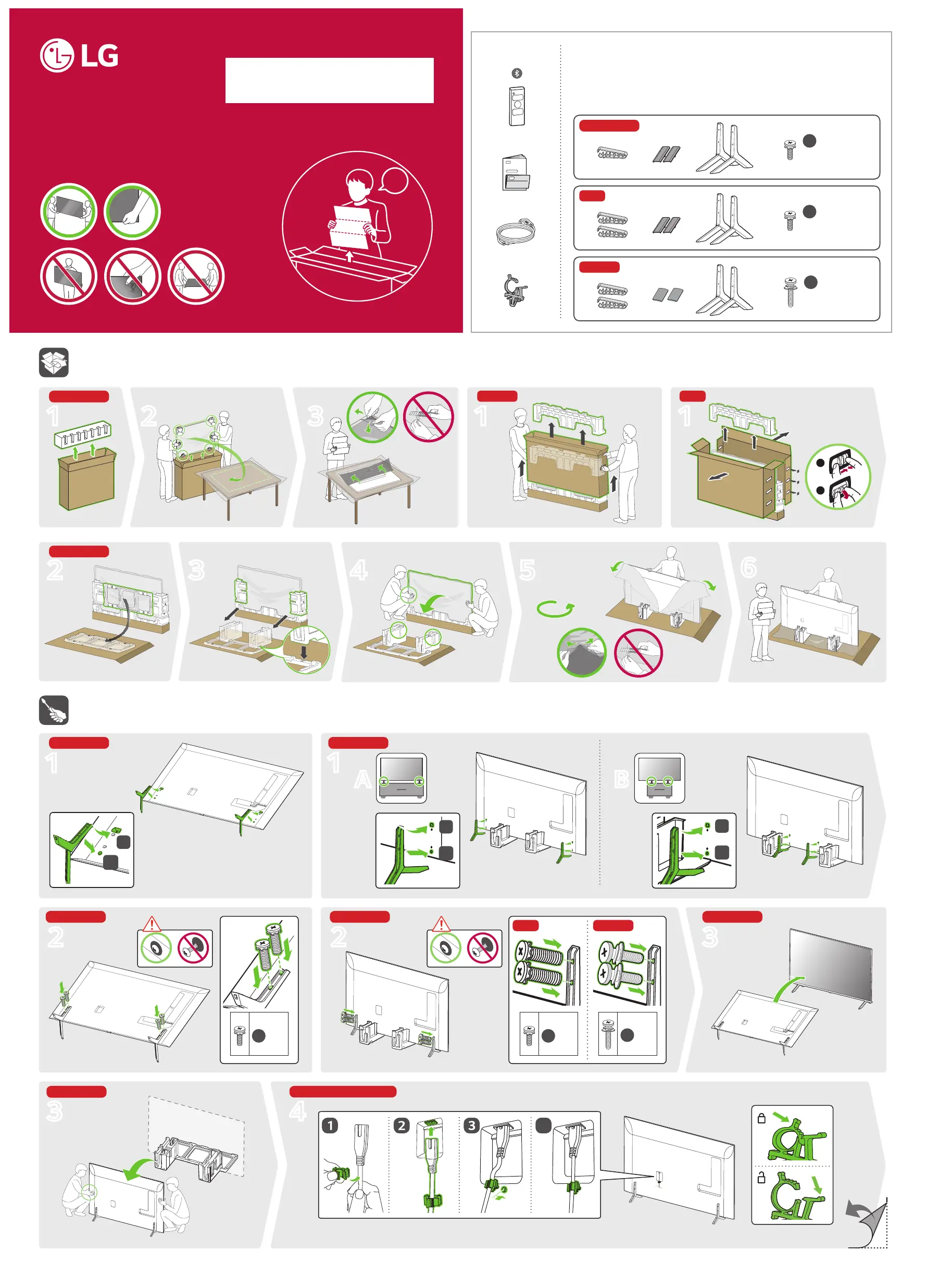 LG

1
2
3
1
1
2
3
4
5
6

1
1
A
B
2
2
3
3
4
1
2
3