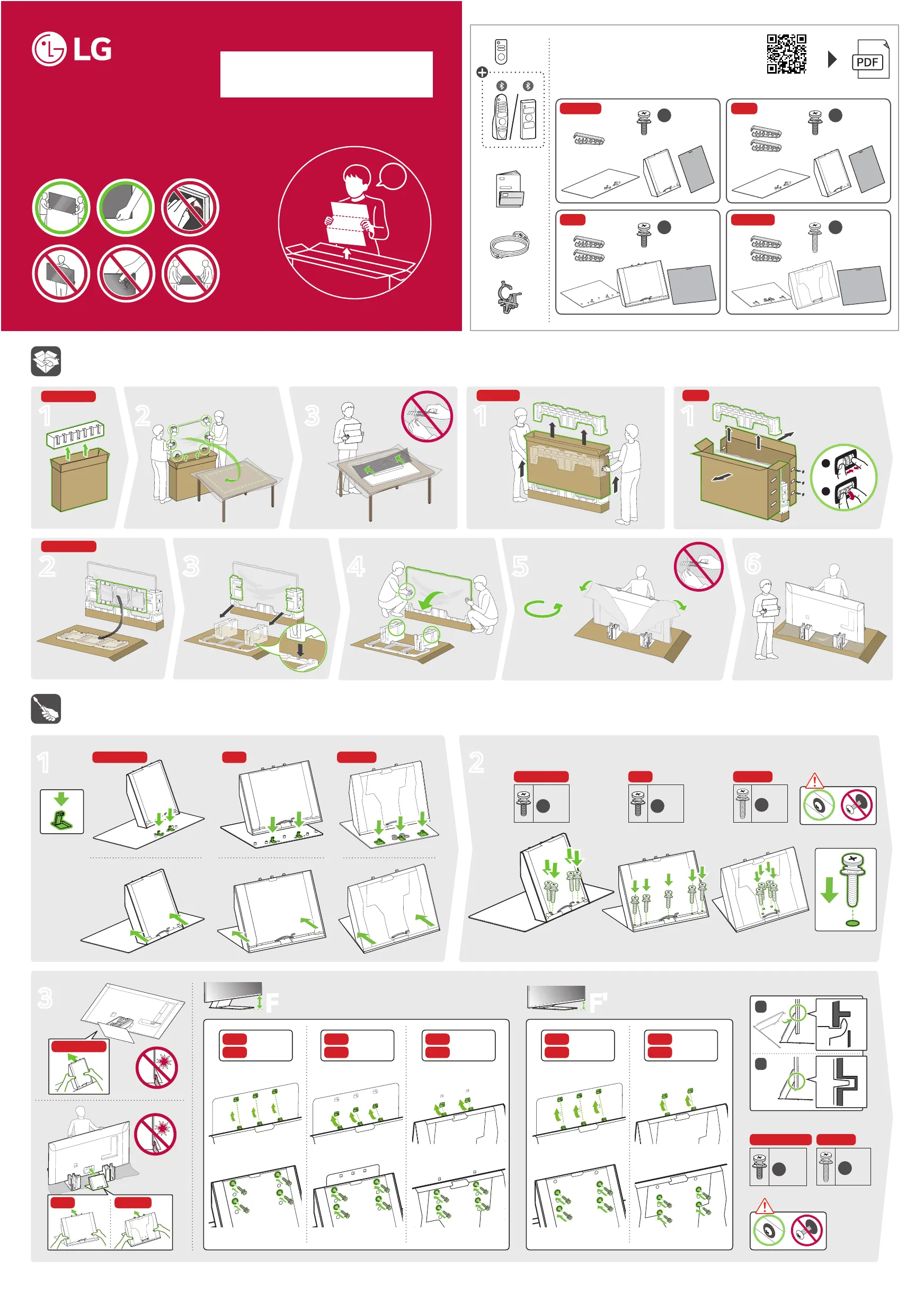 LG

PDF

1
2
3
1
1
2
3
4
5
6

1

2

3
F
F'