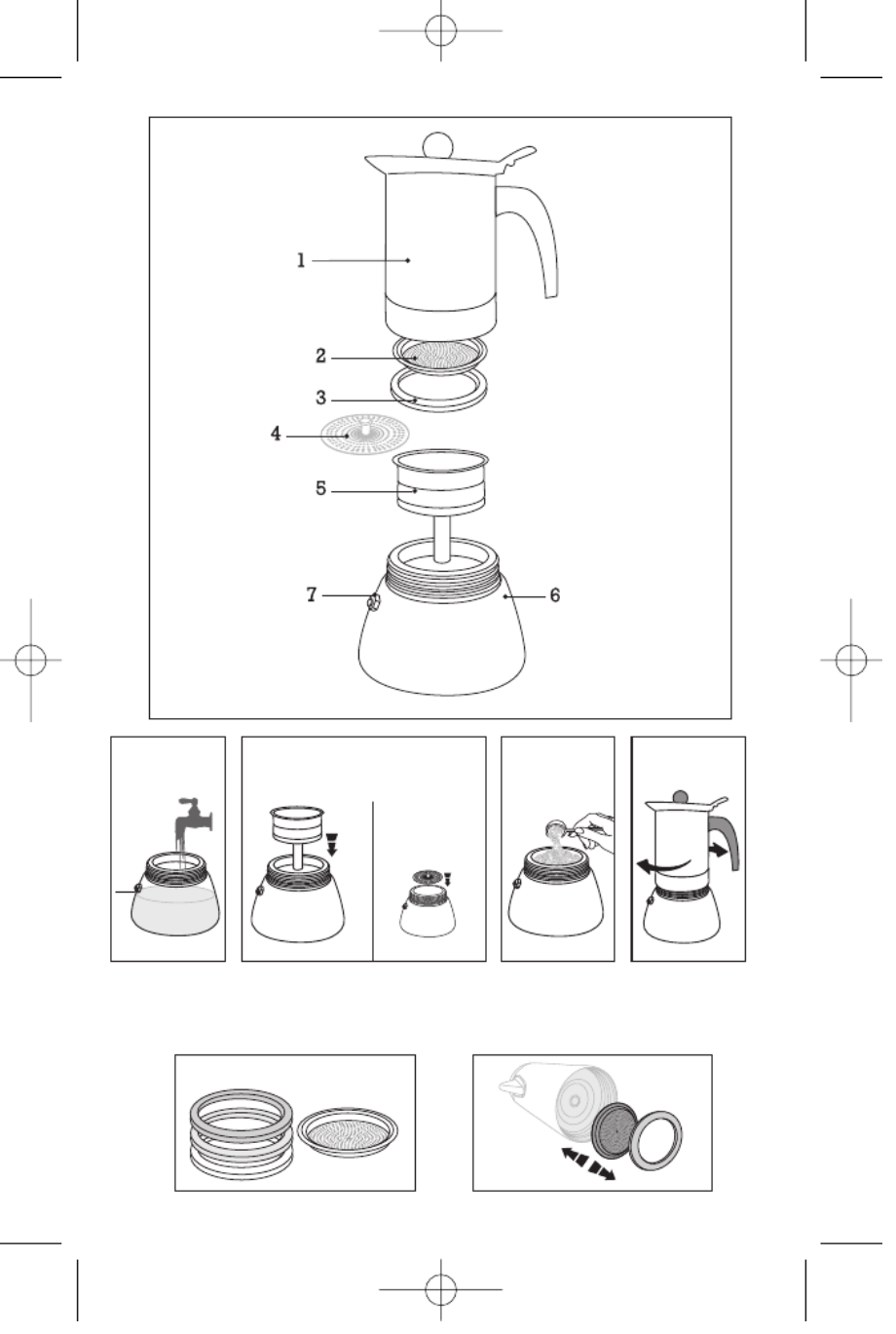 1
2
3
4
5
7
6