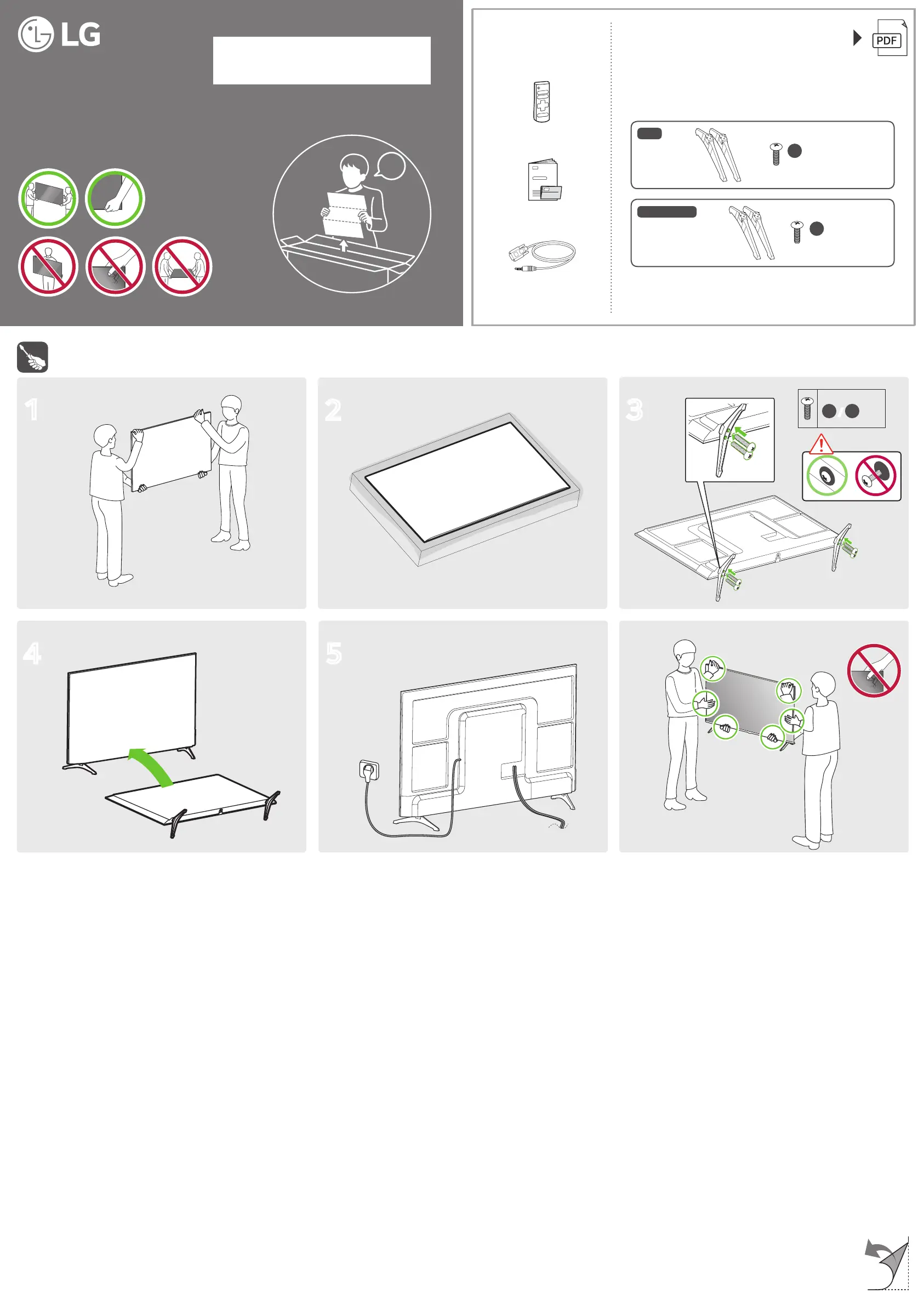 LG

PDF

1

2

3

4

5