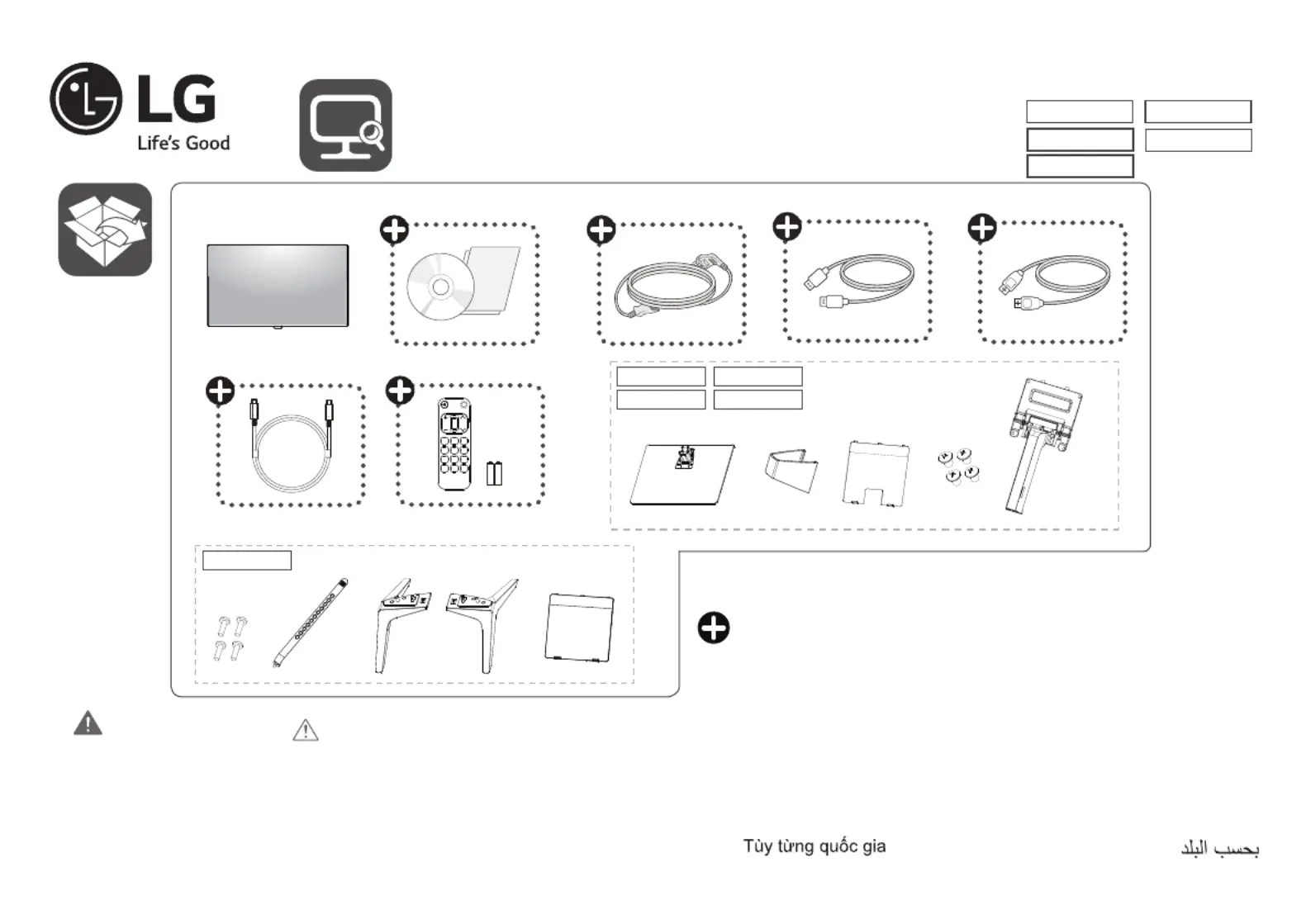 LG
Life's Good

Tùy từng quốc gia

بحسب البلد