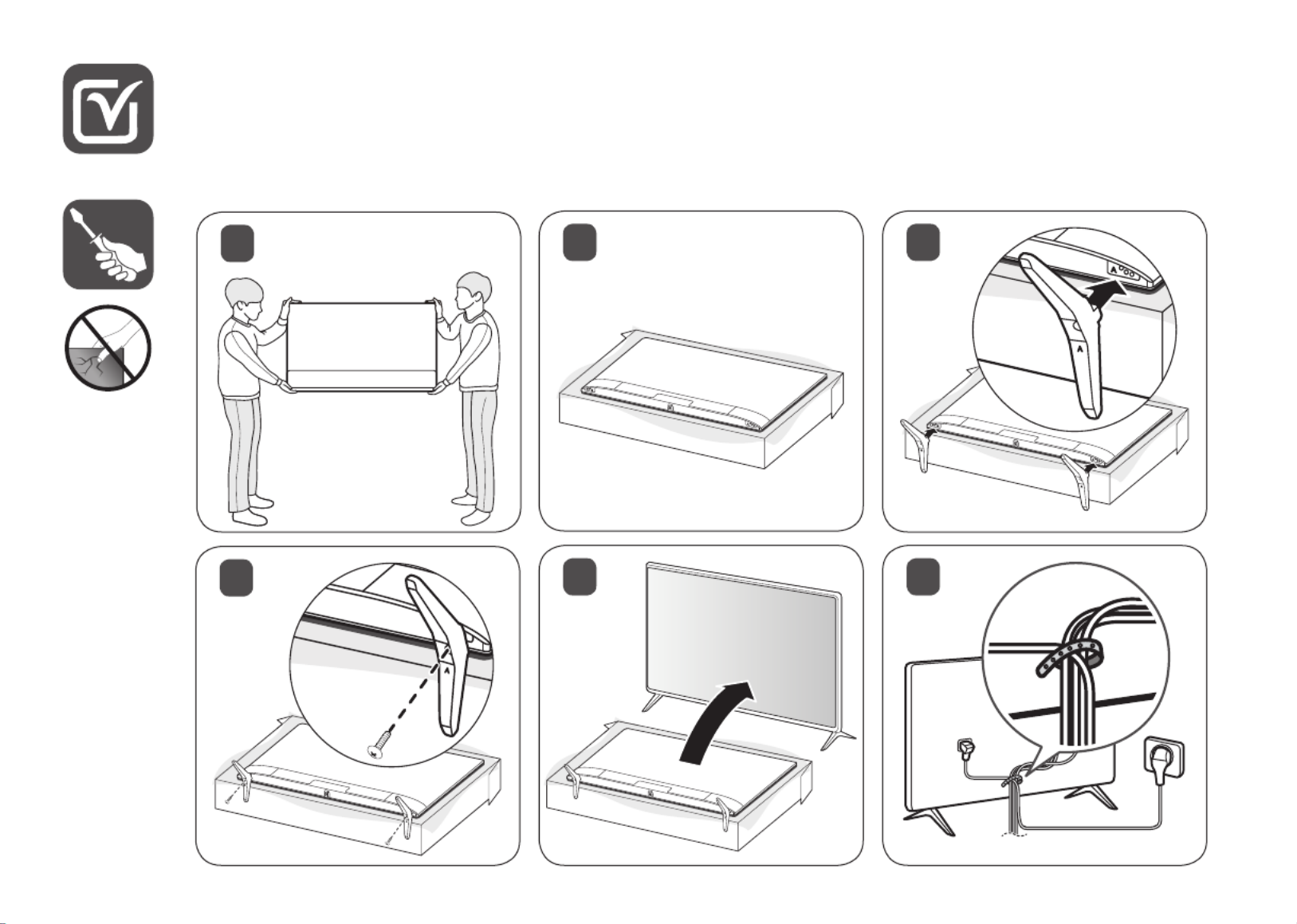 A

A

A