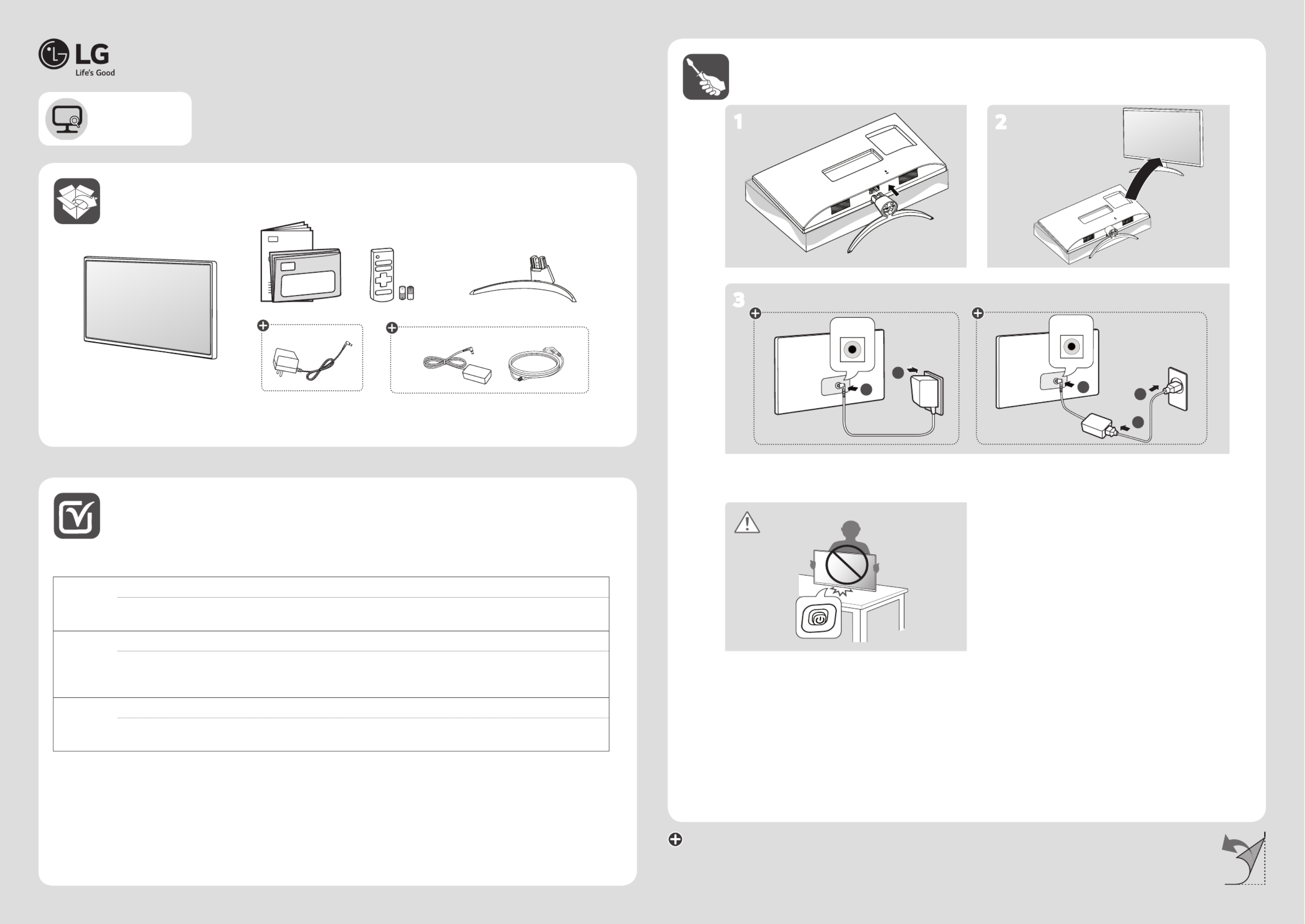 LG
Life's Good

1

2

3