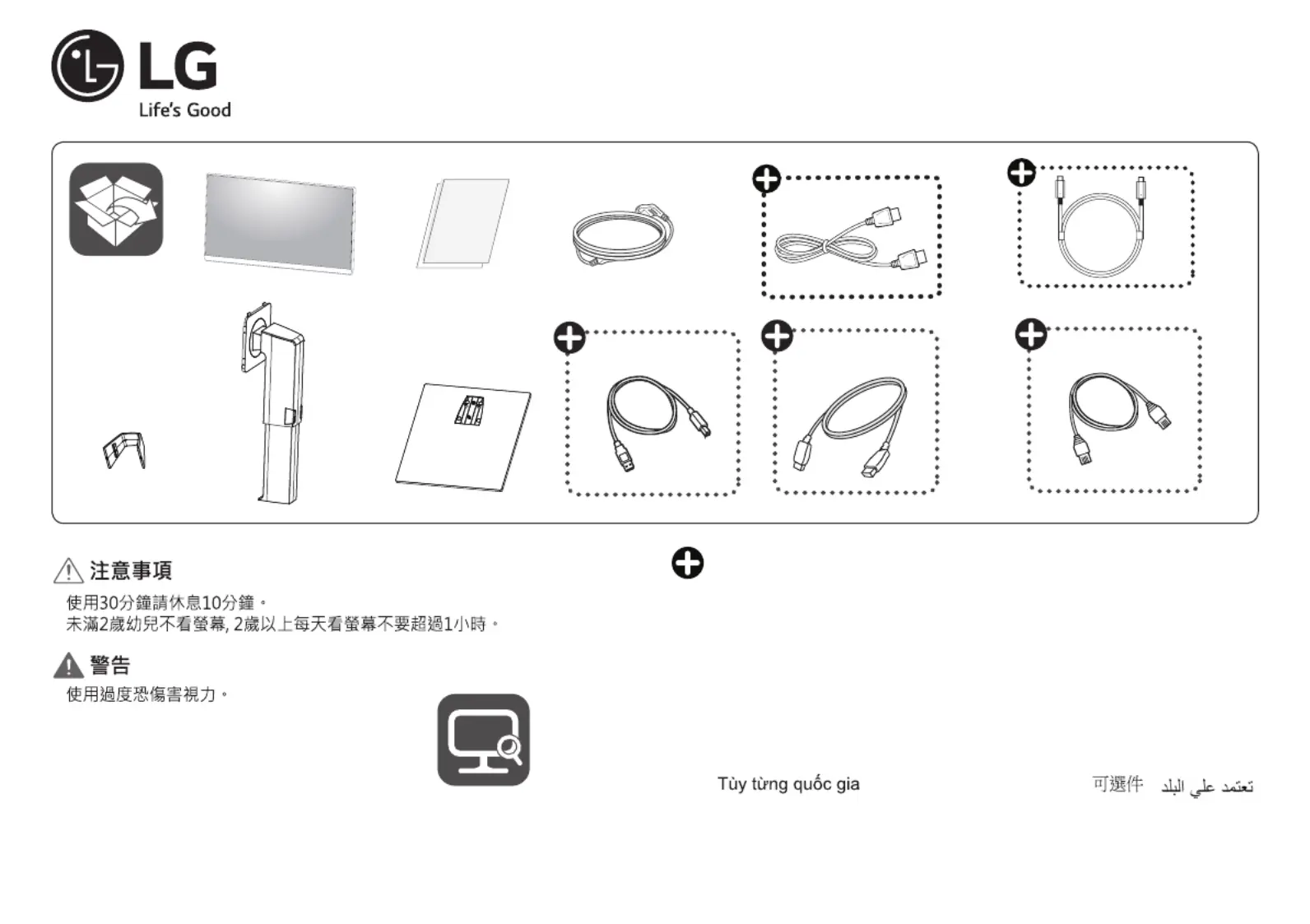 LG
Life's Good

注意事項
使用30分鐘請休息10分鐘。
未滿2歲幼兒不看螢幕, 2歲以上每天看螢幕不要超過1小時。

警告
使用過度恐傷害視力。

Tùy từng quốc gia

可選件

تعتمد علي البلد