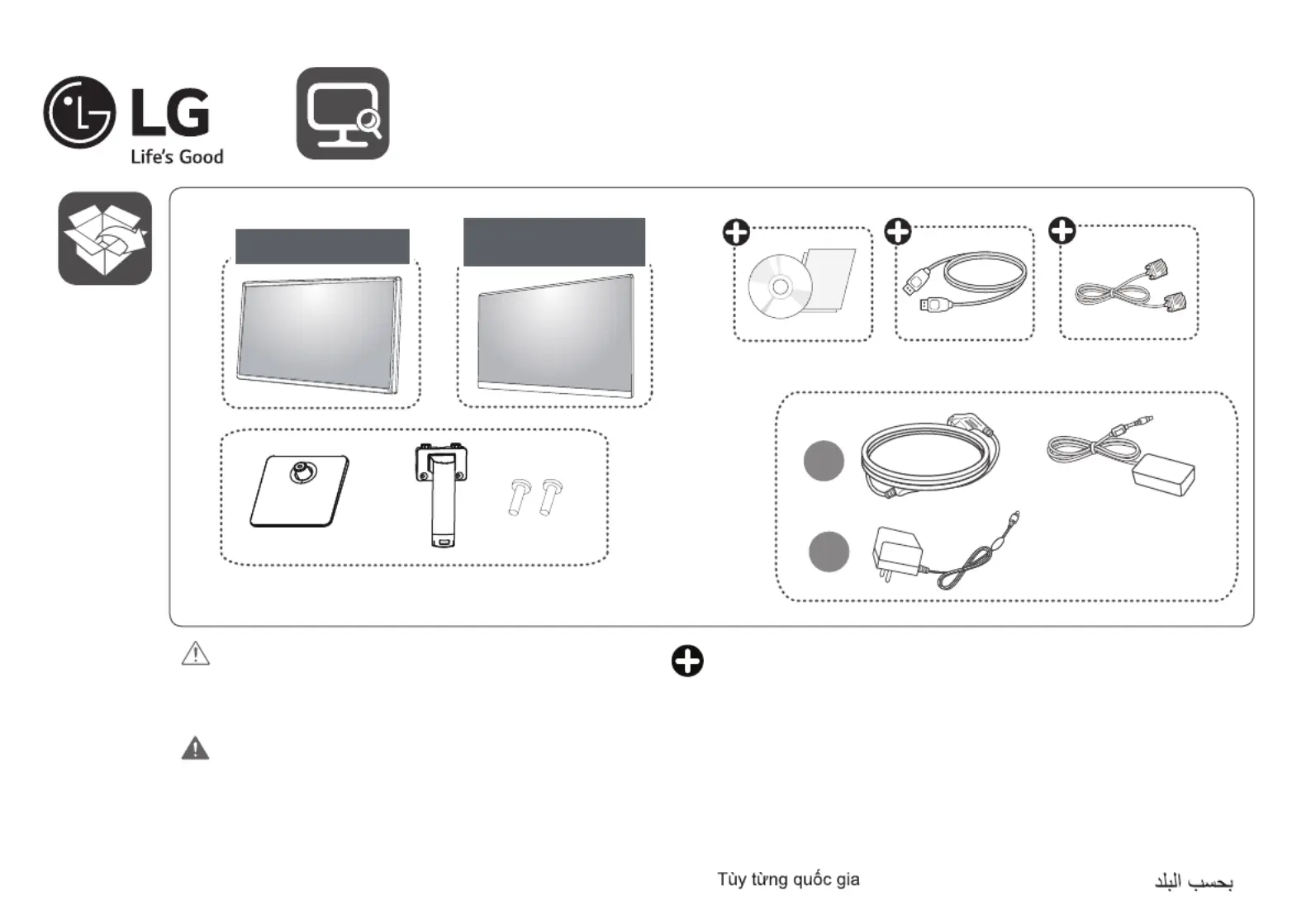 LG
Life's Good

Tùy từng quốc gia

بحسب البلد