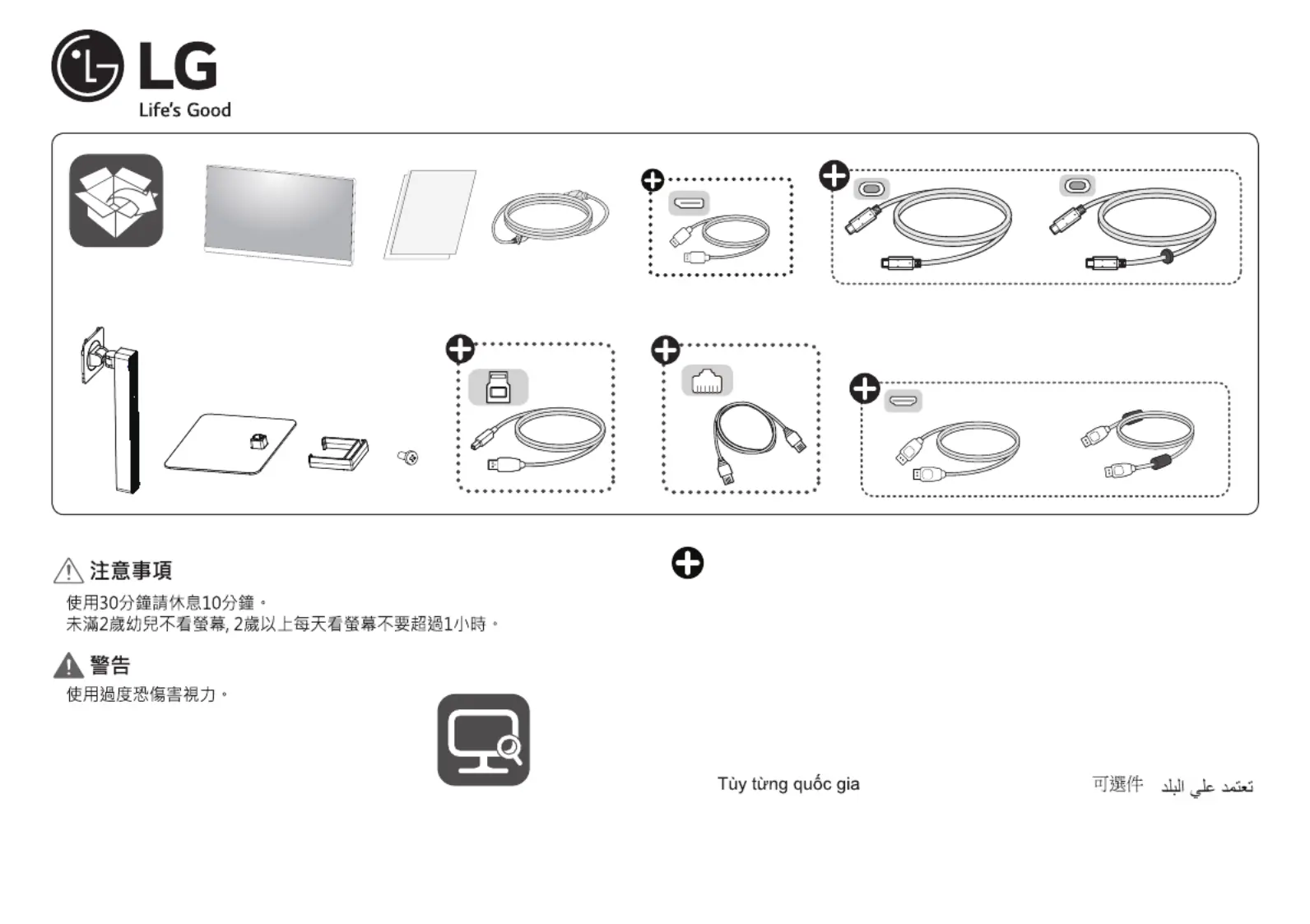 LG
Life's Good

注意事項
使用30分鐘請休息10分鐘。
未滿2歲幼兒不看螢幕, 2歲以上每天看螢幕不要超過1小時。

警告
使用過度恐傷害視力。

Tùy từng quốc gia

可選件

تعتمد علي البلد