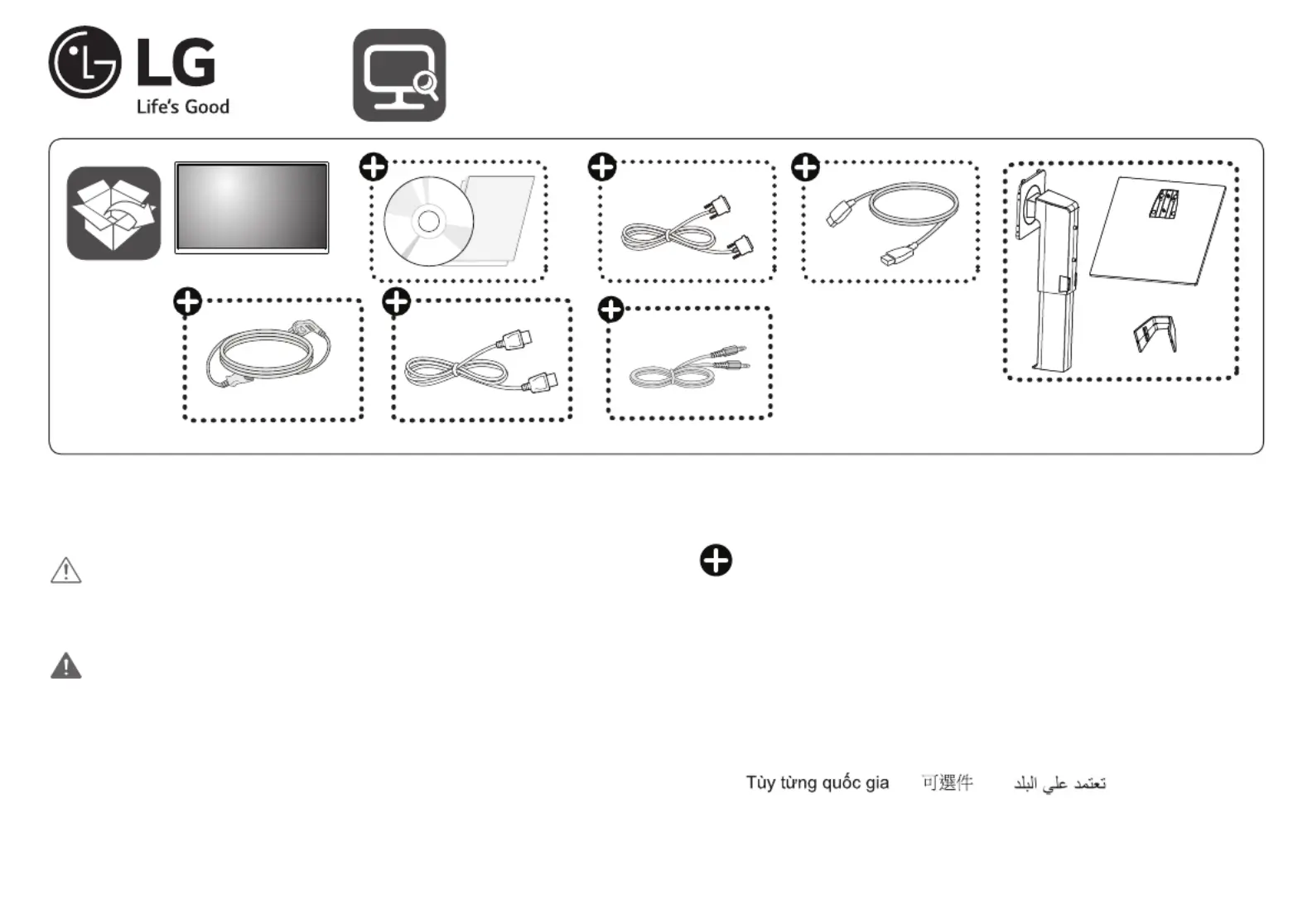 LG
Life's Good

Tùy từng quốc gia 可選件 تعتمد على البلد