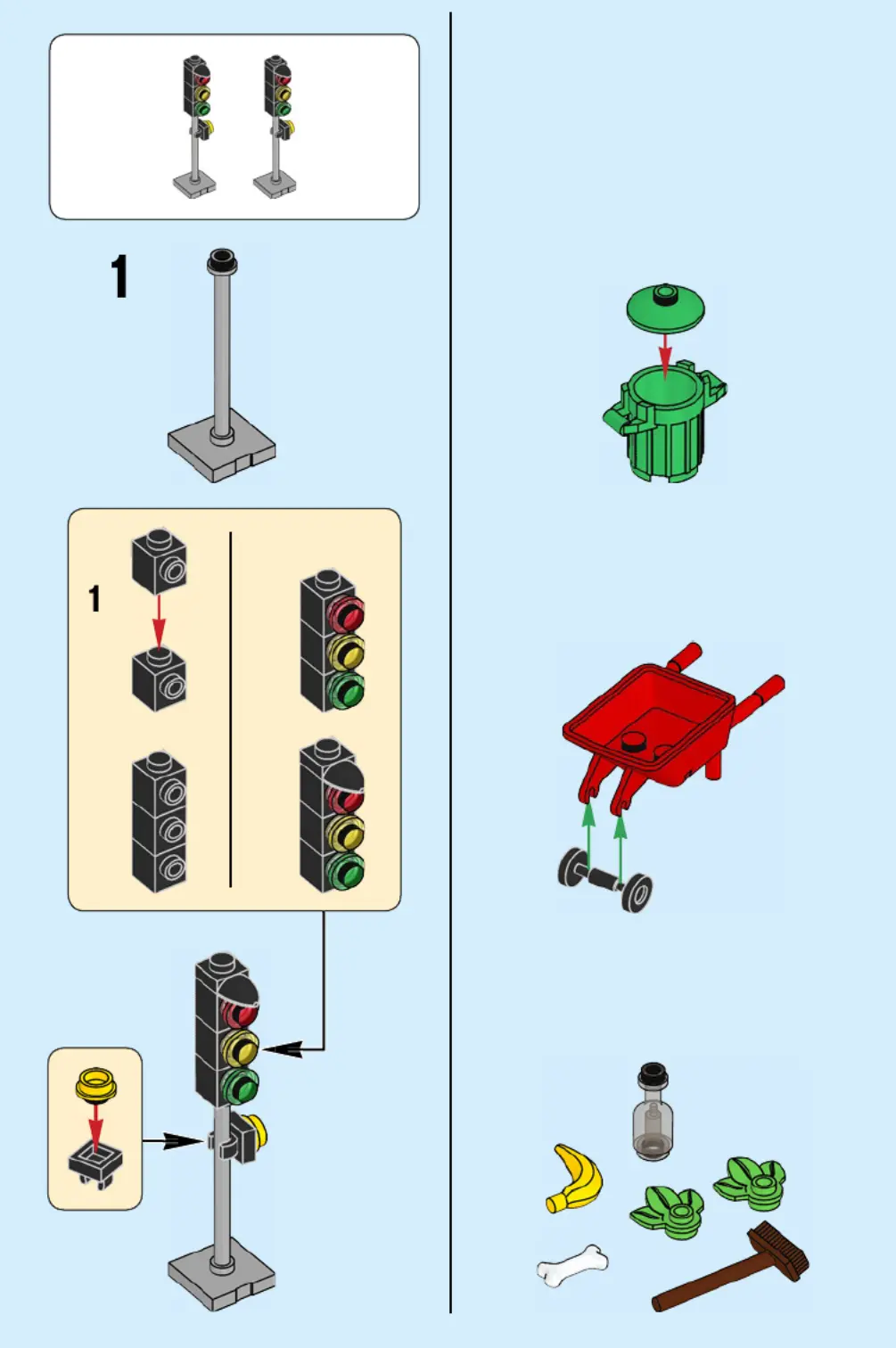 1

1