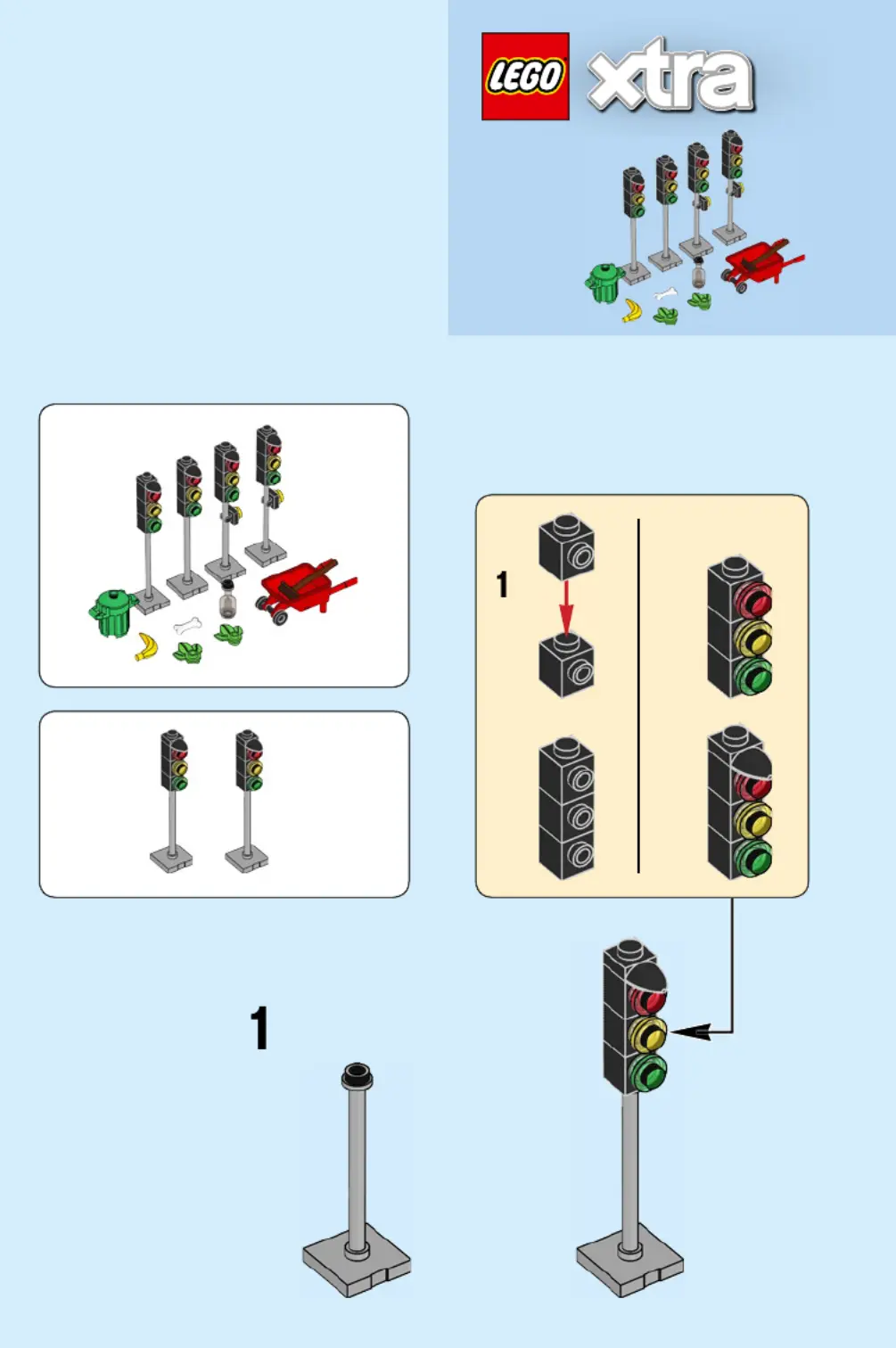 LEGO xtra

1

1