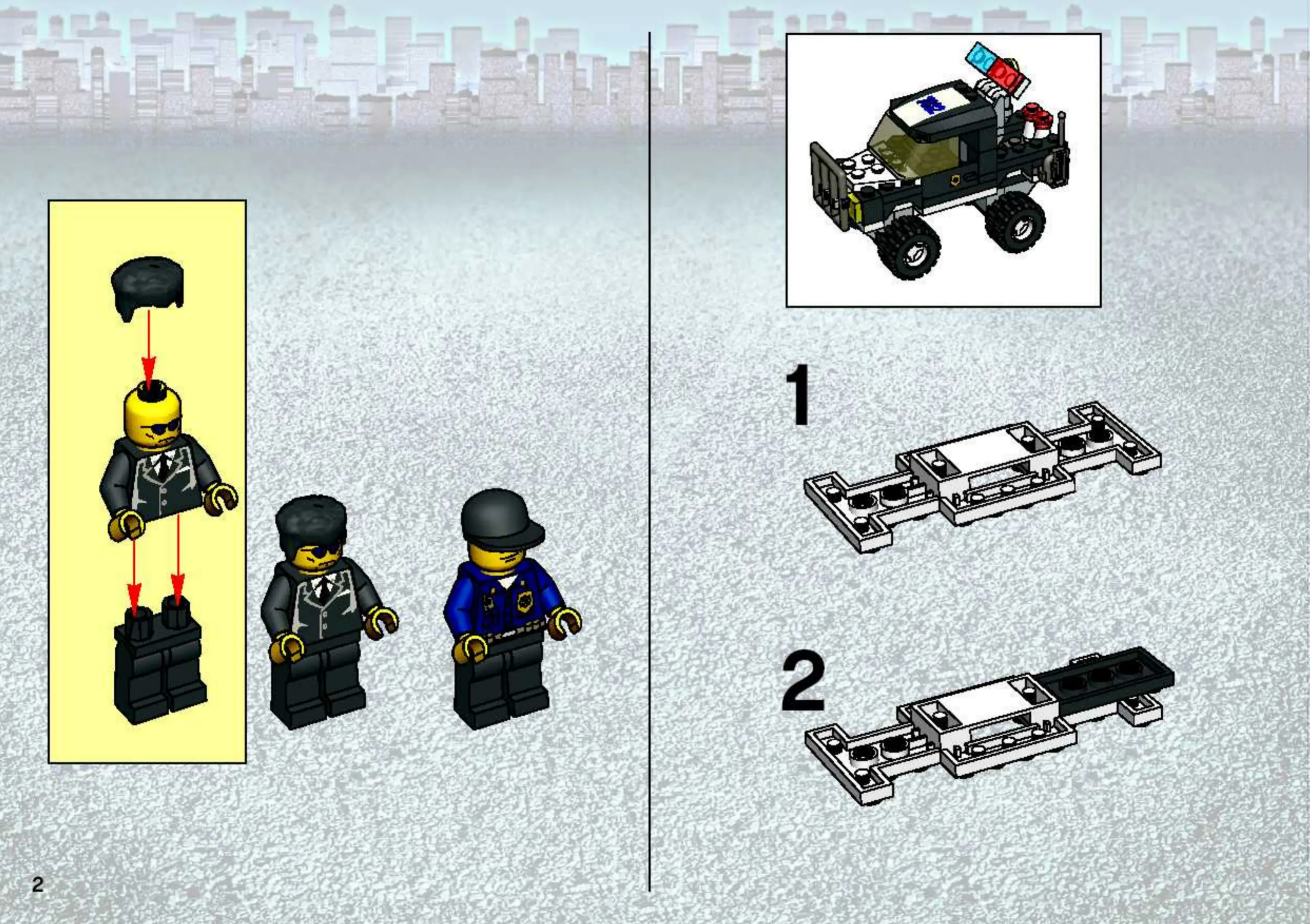 1

2

2