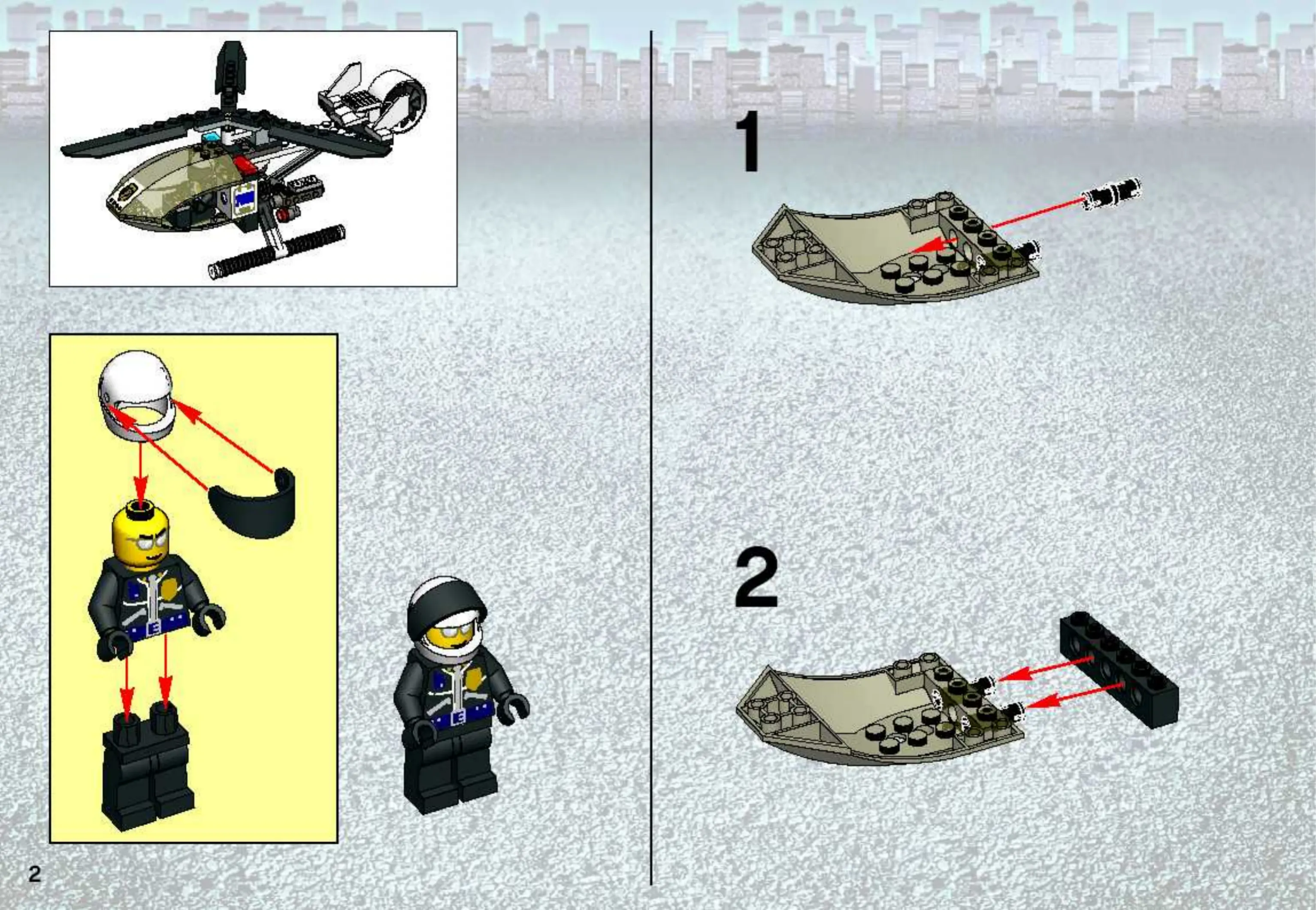 1

2

2