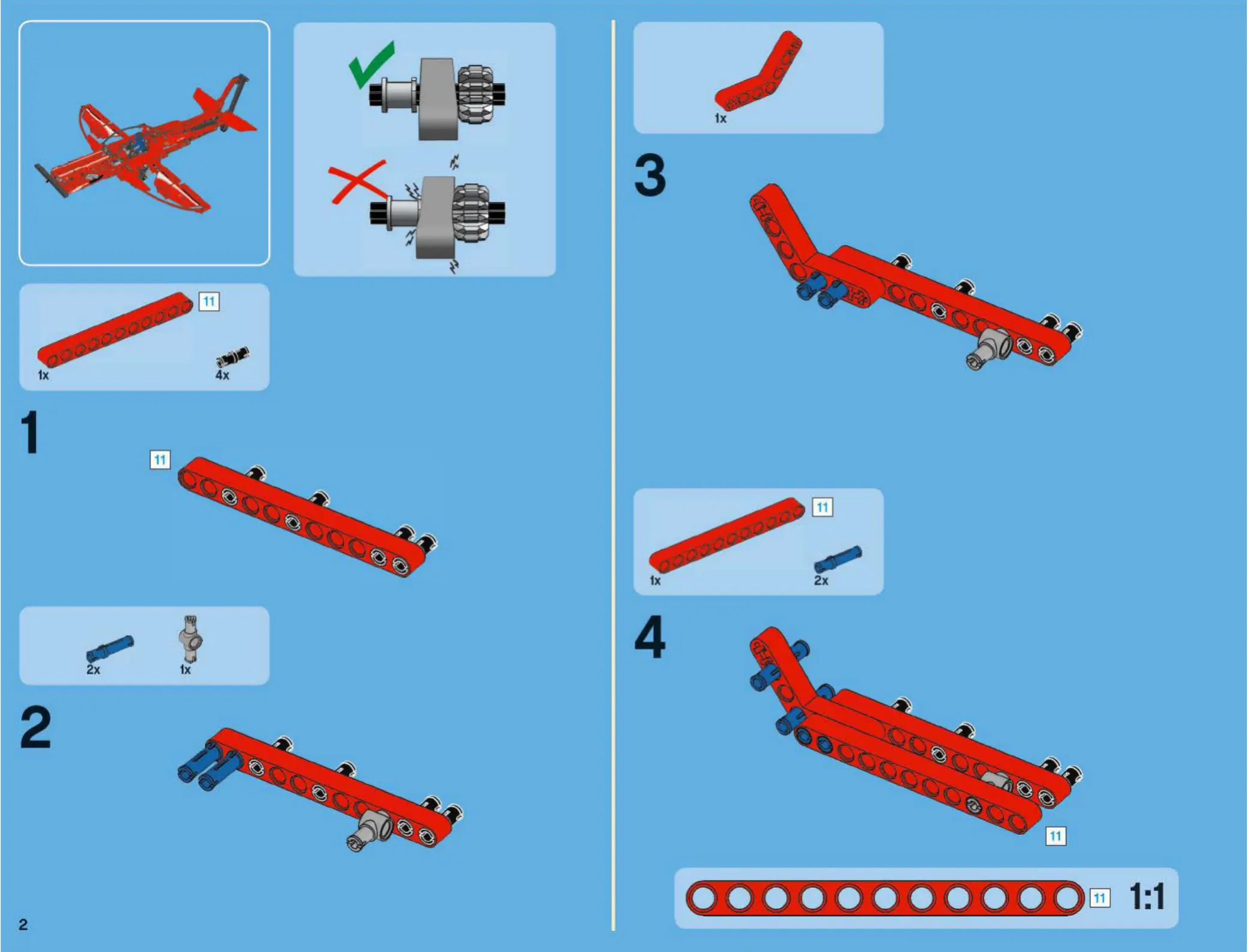 11
1x
4x
1
11
2x
1x
2
2
1x
3
11
1x
2x
4
11
11
1:1