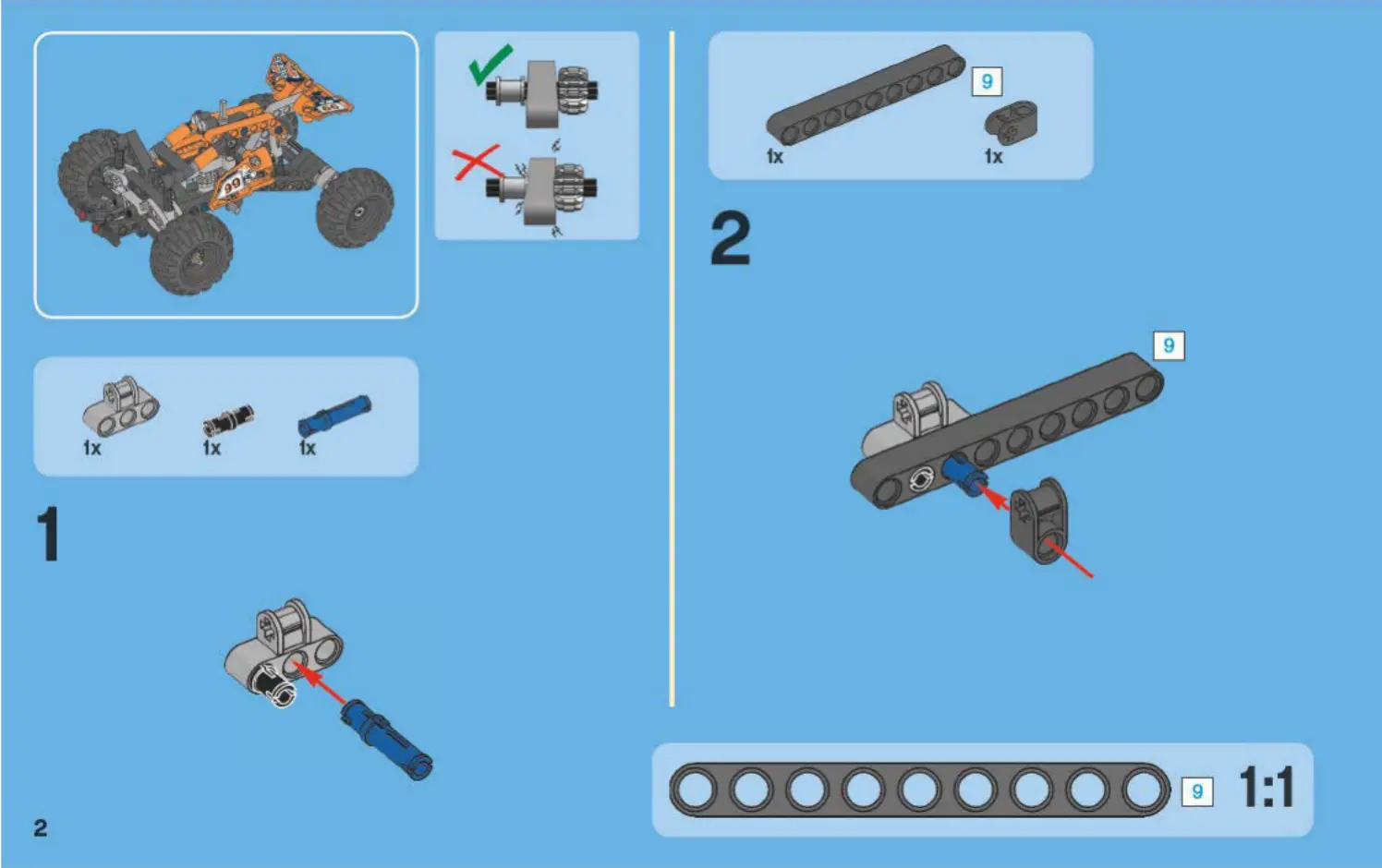 99

1x 1x 1x

1

2

9

1x 1x

2

9

9 1:1