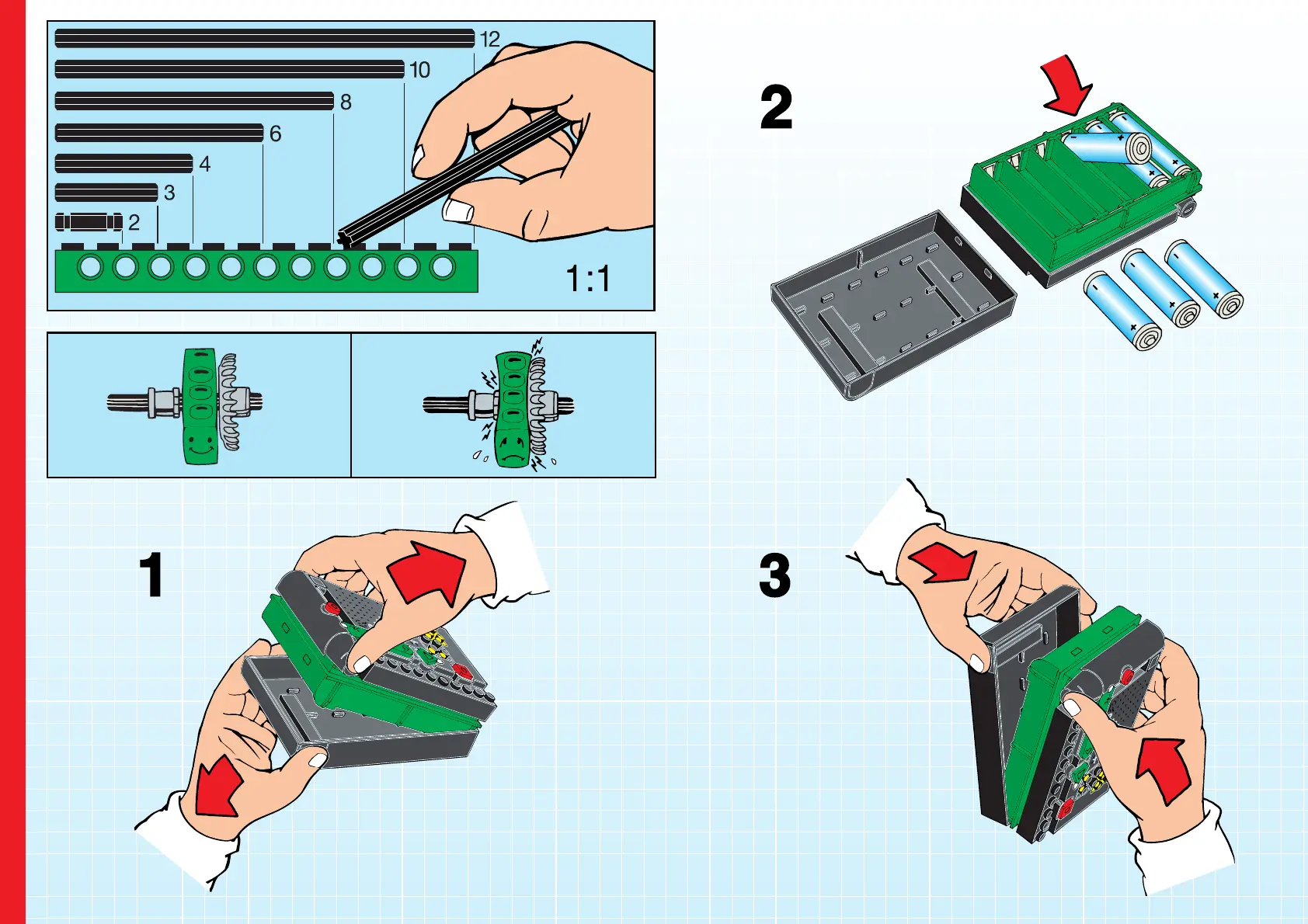 12
10
8
6
4
3
2
1:1

2

1

3