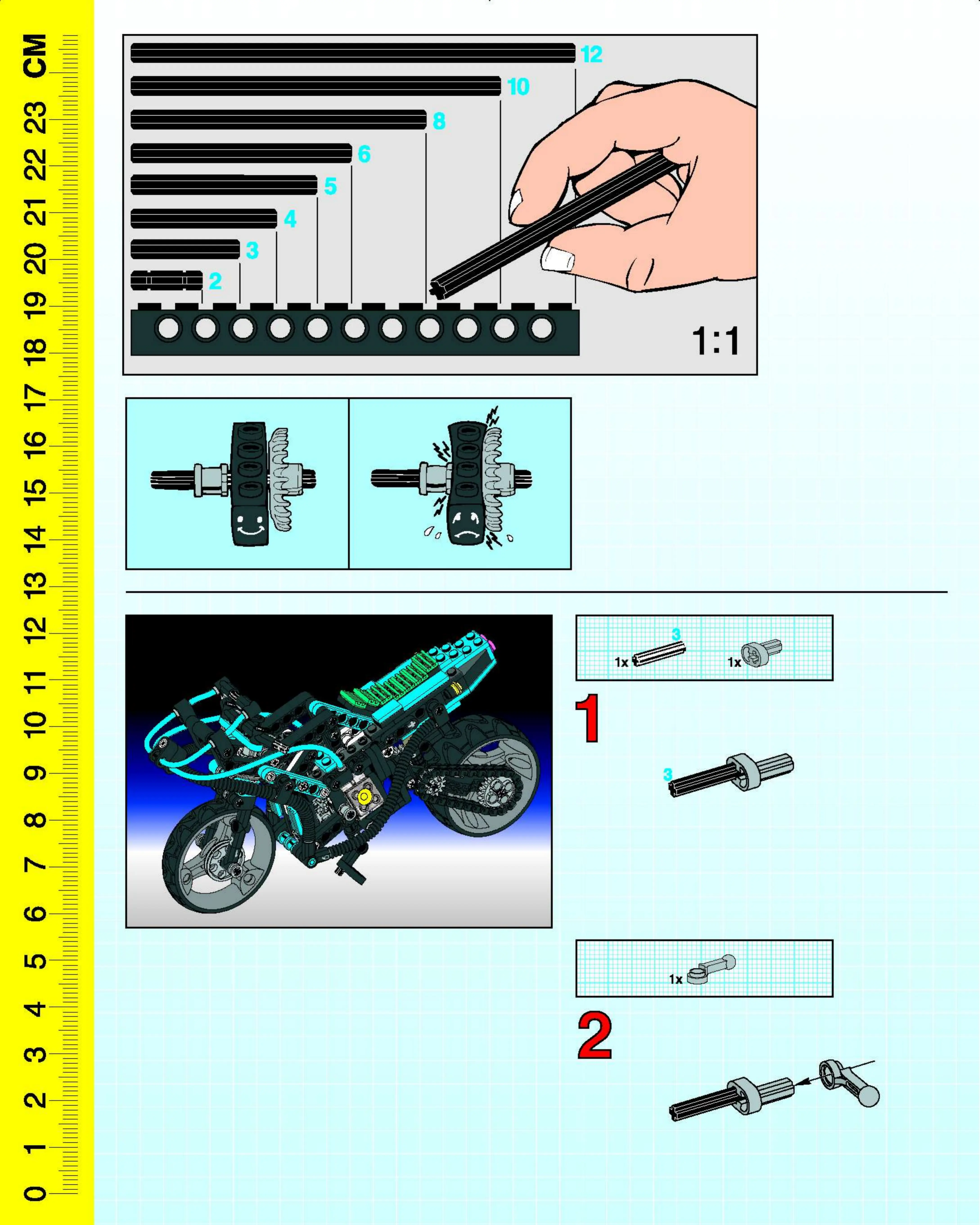 CM
23
22
21
20
19
18
17
16
15
14
13
12
11
10
9
8
7
6
5
4
3
2
1
0

12
10
8
6
5
4
3
2
1:1

3
1x
1x
1
3

1x
2