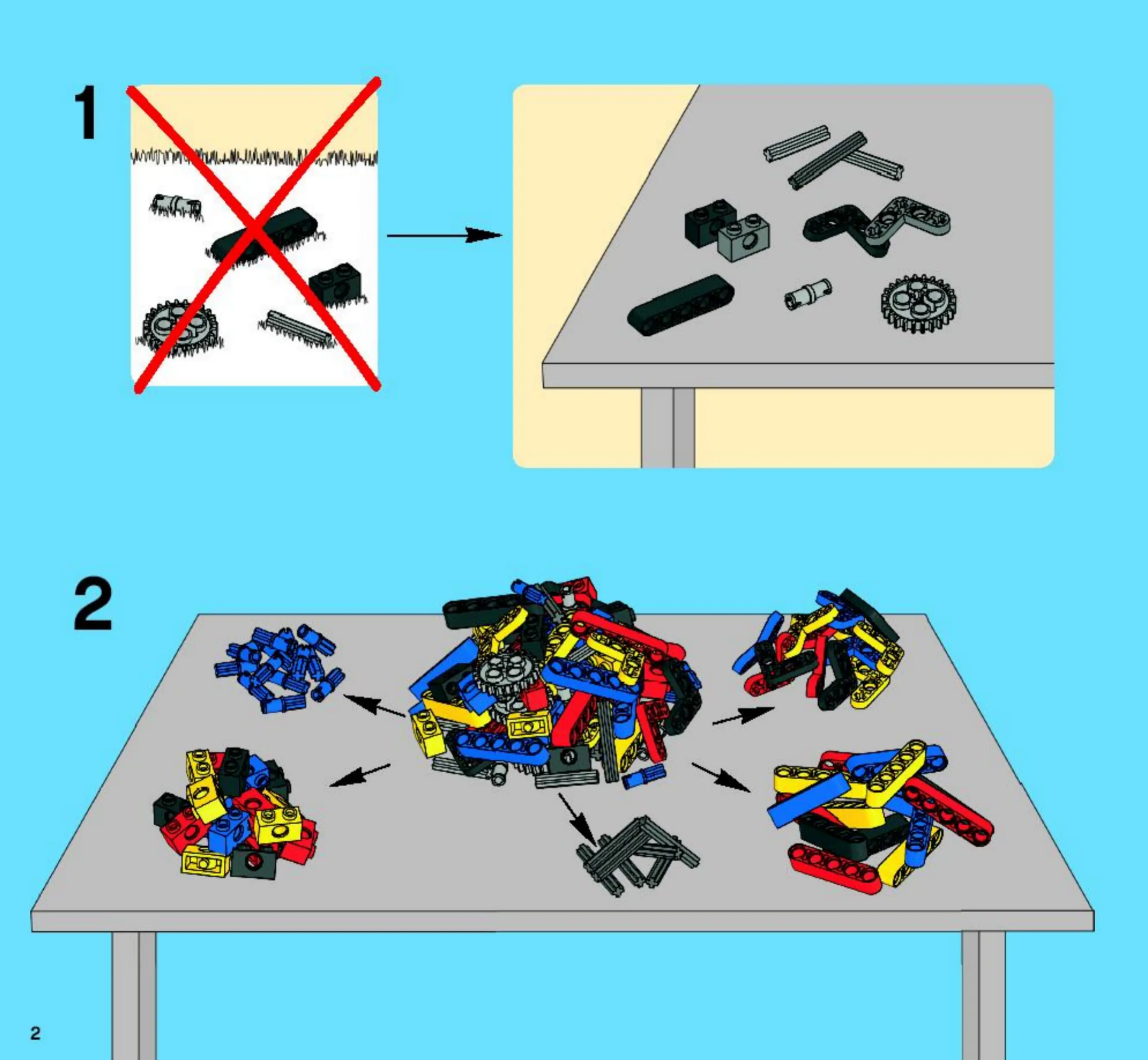 1

2

2