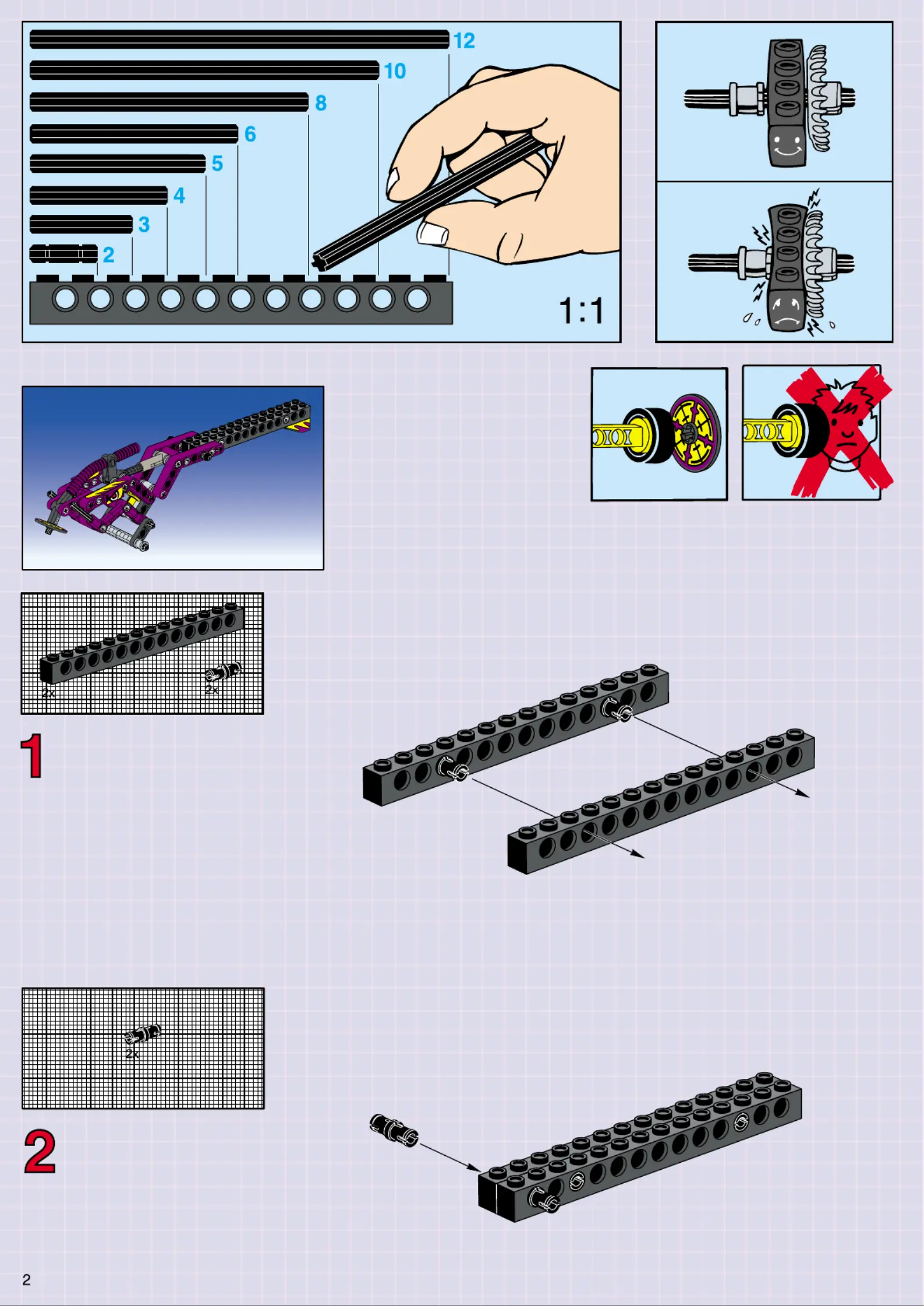 12
10
8
6
5
4
3
2
1:1

2x
2x
1

2x
2

2