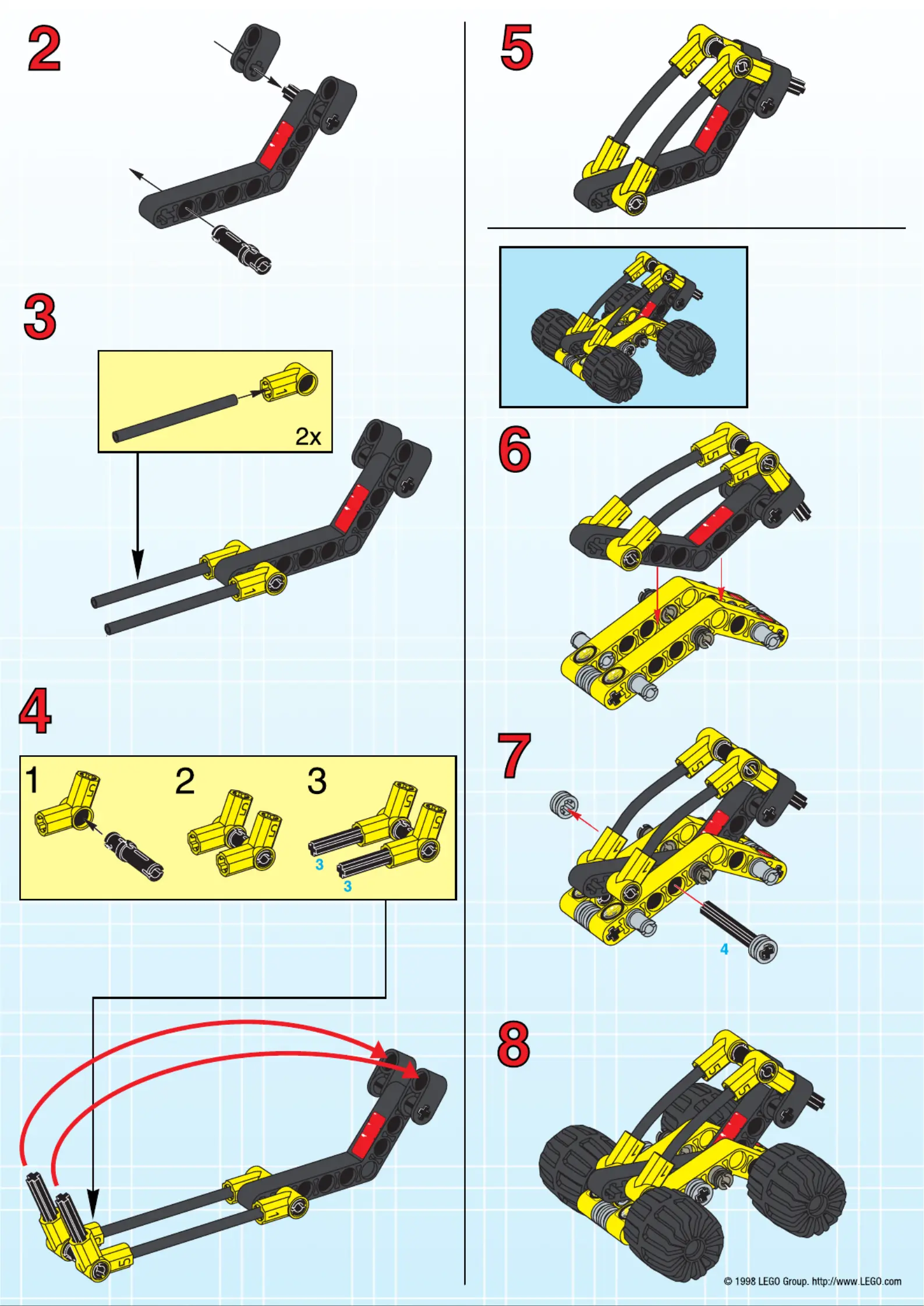 2

3

2x

4

1

2

3

3

3

5

6

7

4

8

© 1998 LEGO Group. http://www.LEGO.com