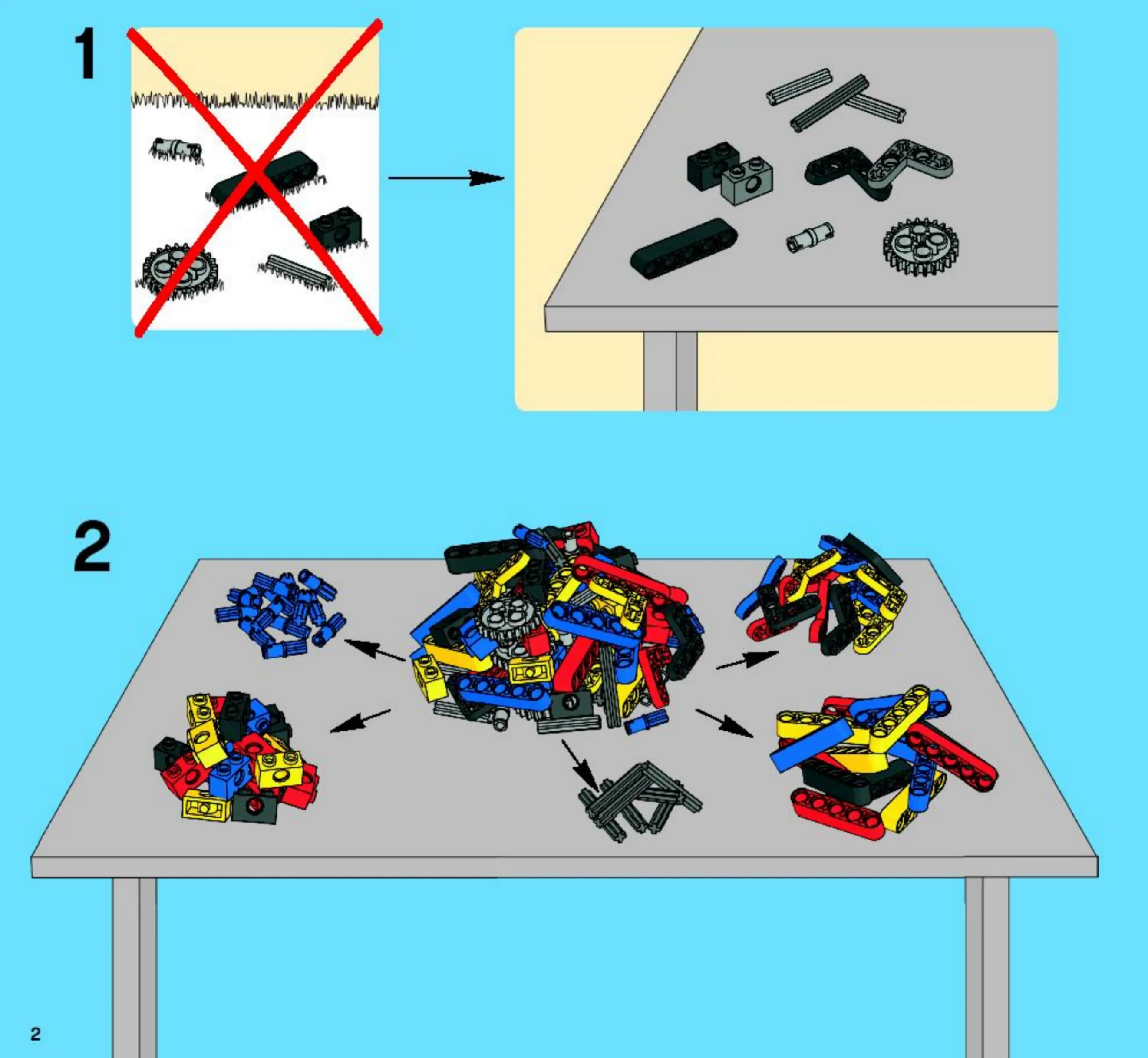 1

2

2