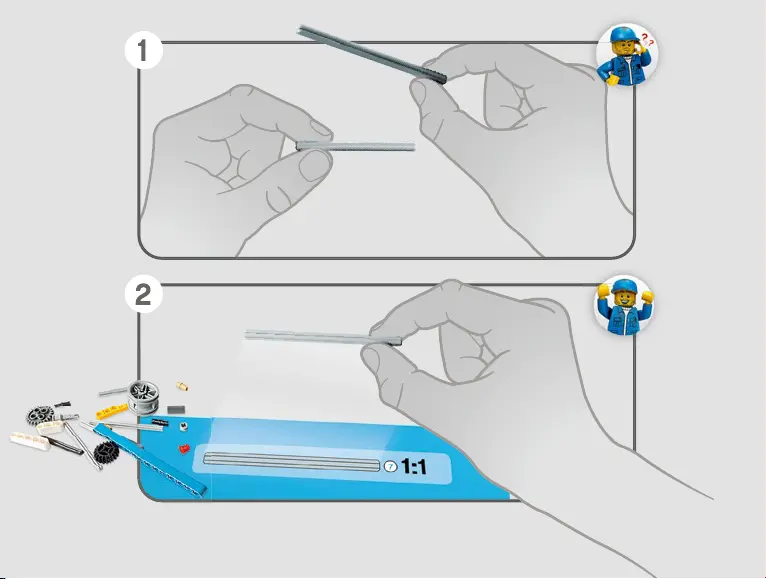 1

??

2

7 1:1