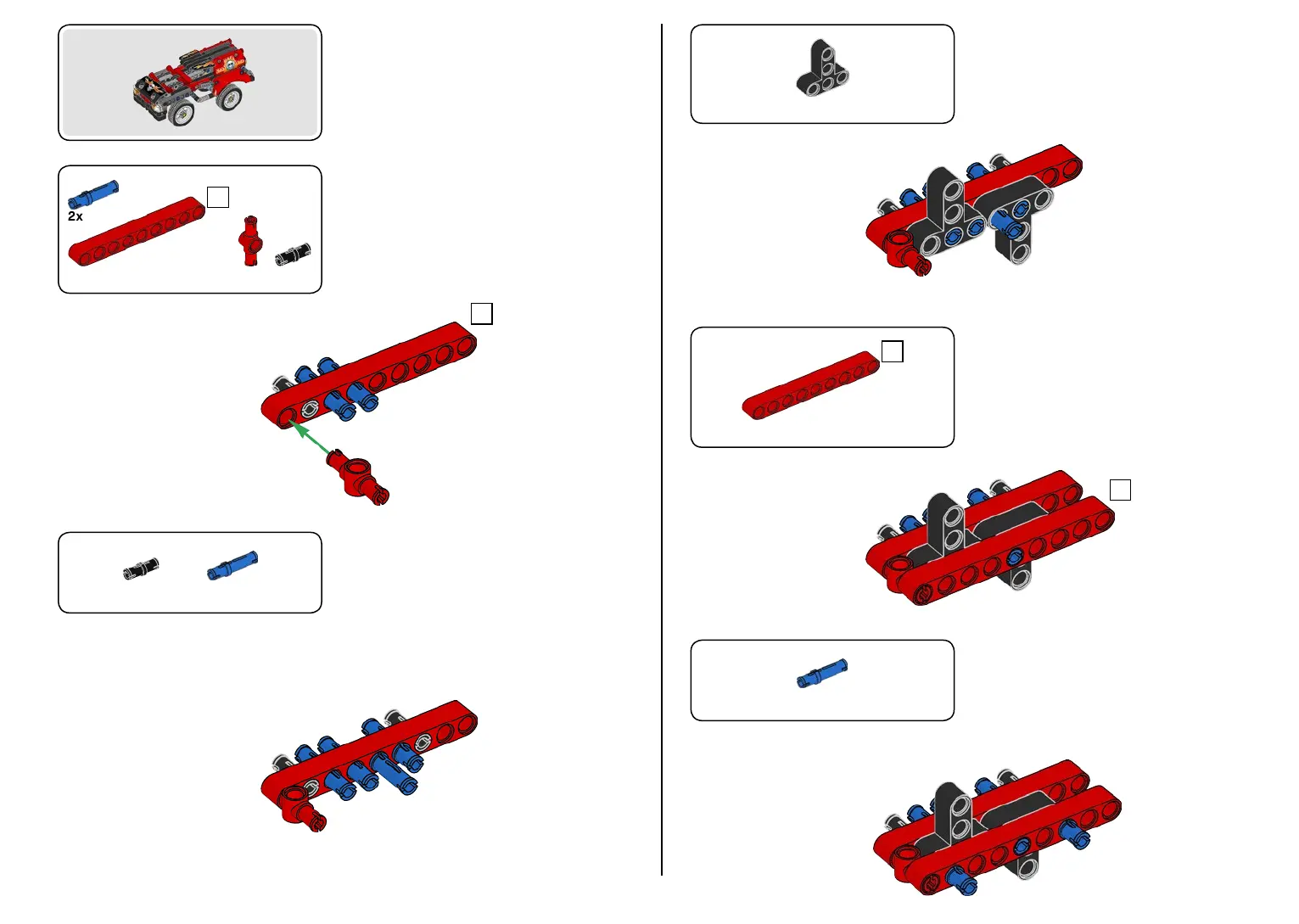 2x