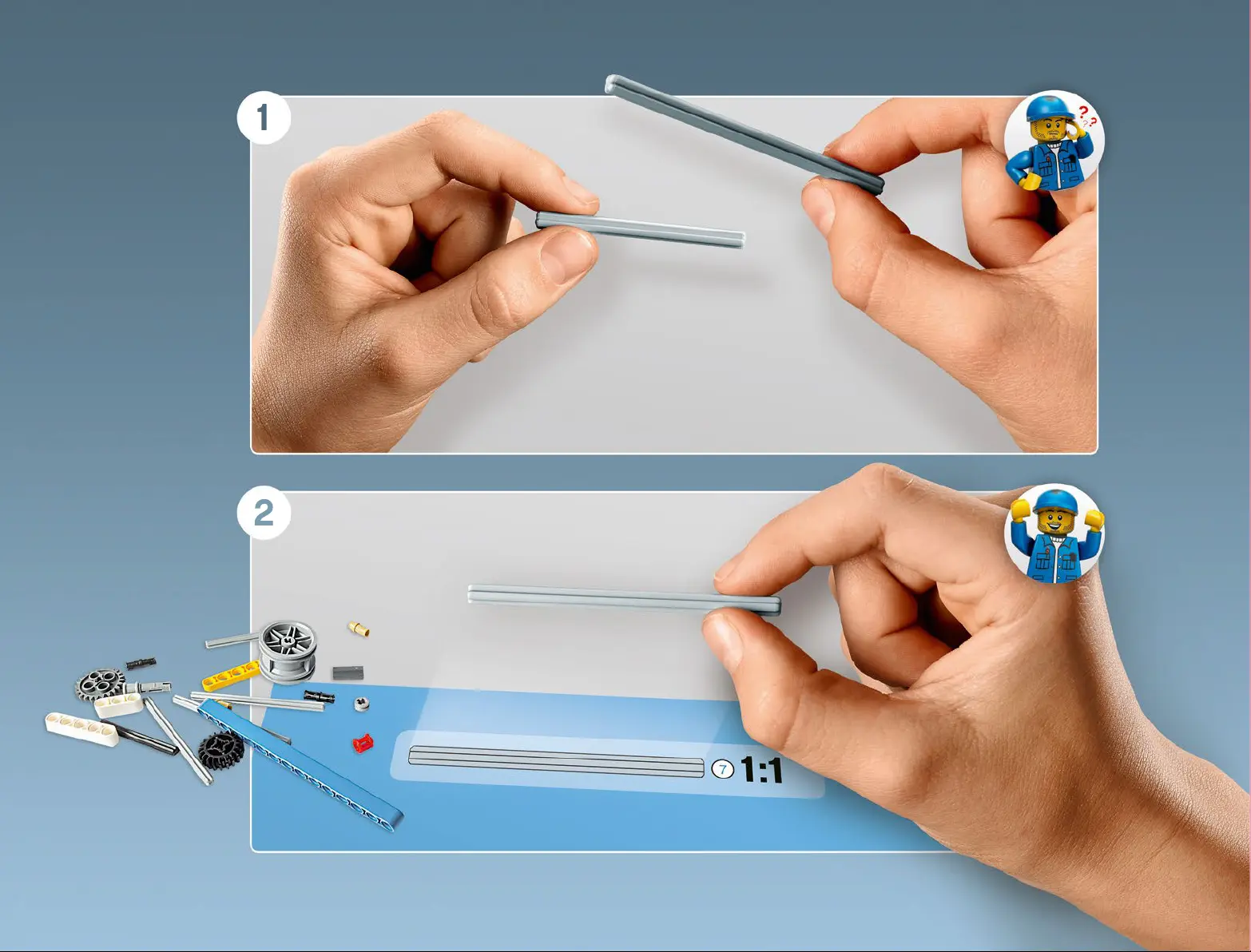 1

??

2

7 1:1