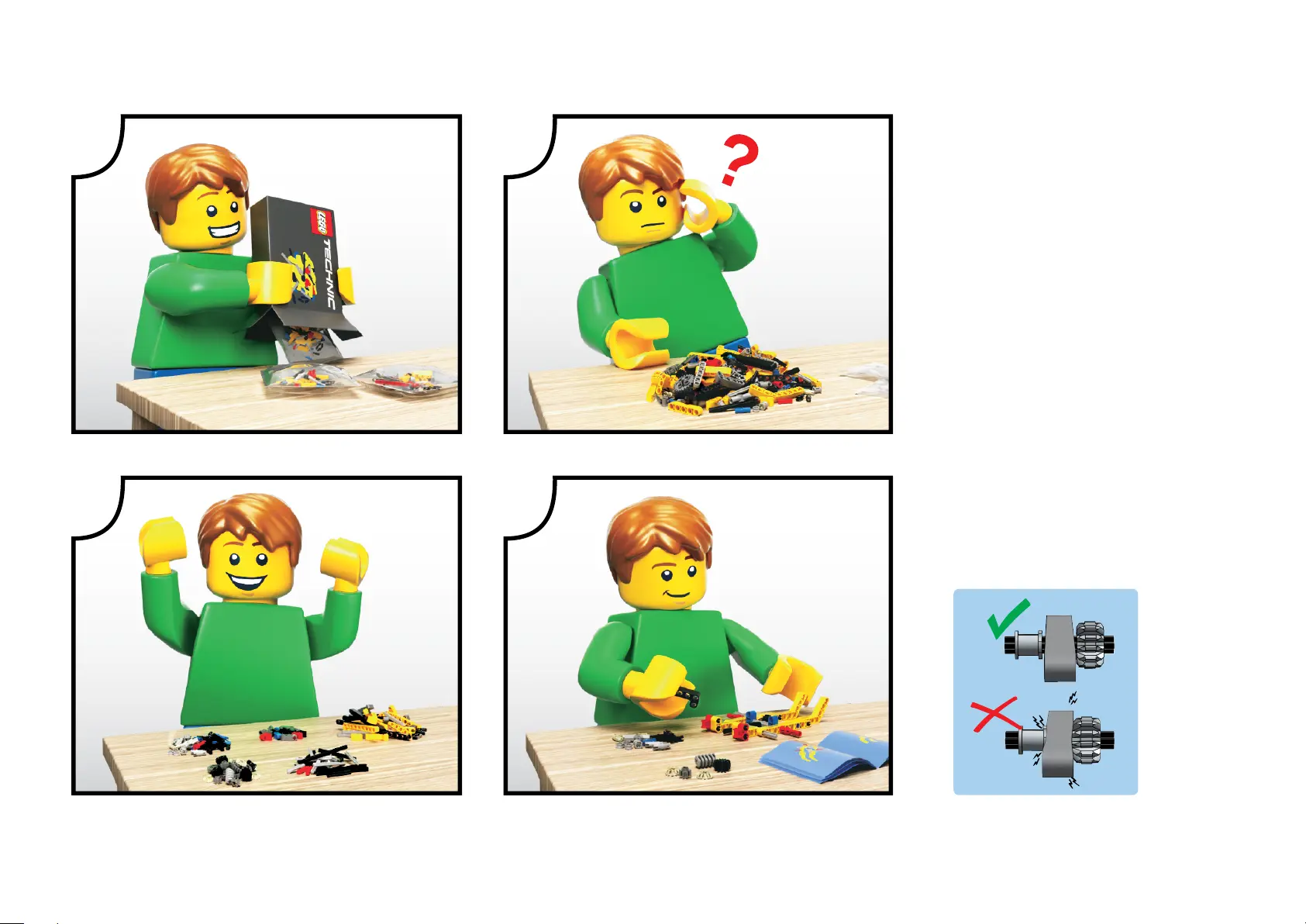 LEGO TECHNIC

?