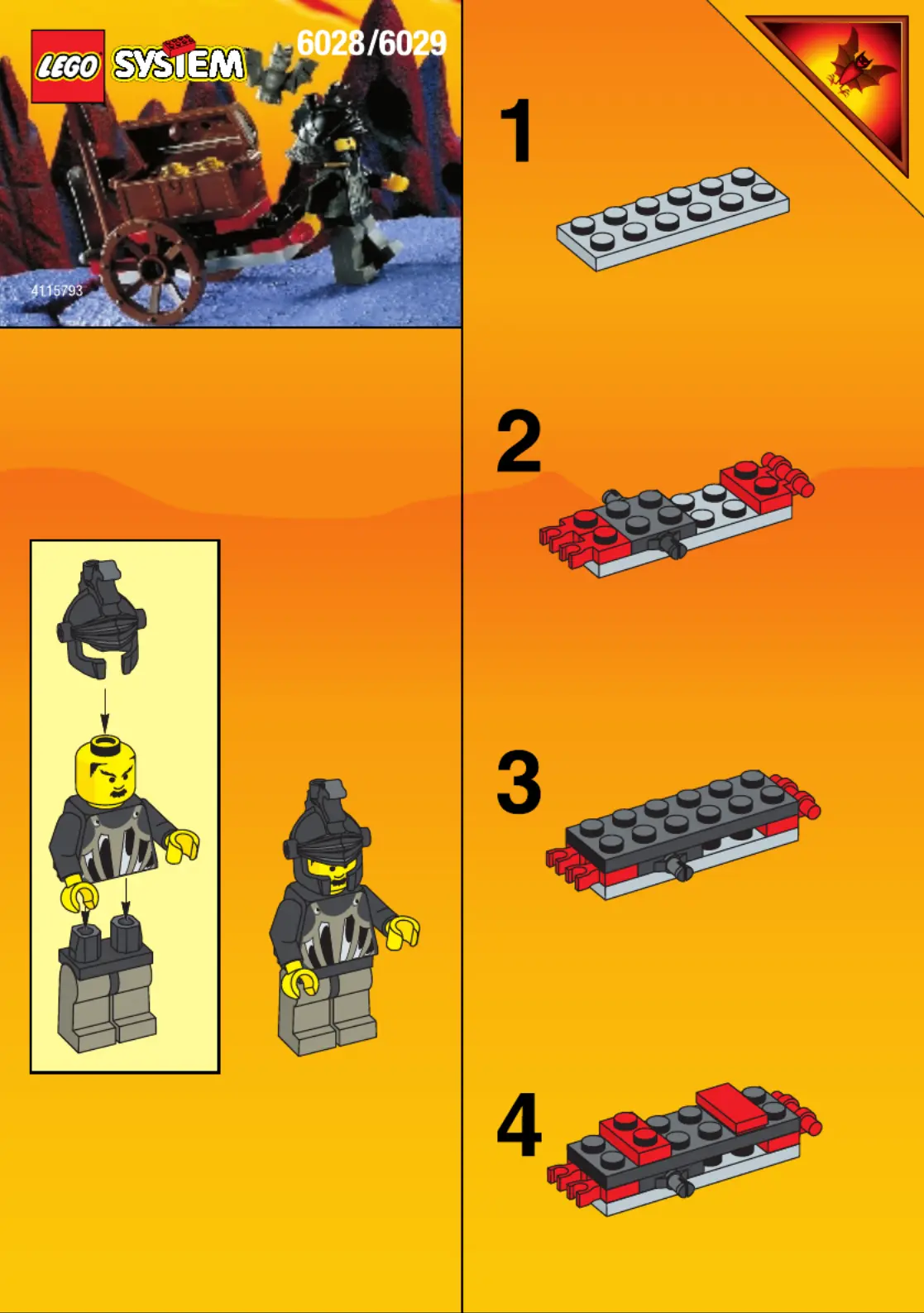 LEGO SYSTEM
6028/6029
4115793
1
2
3
4