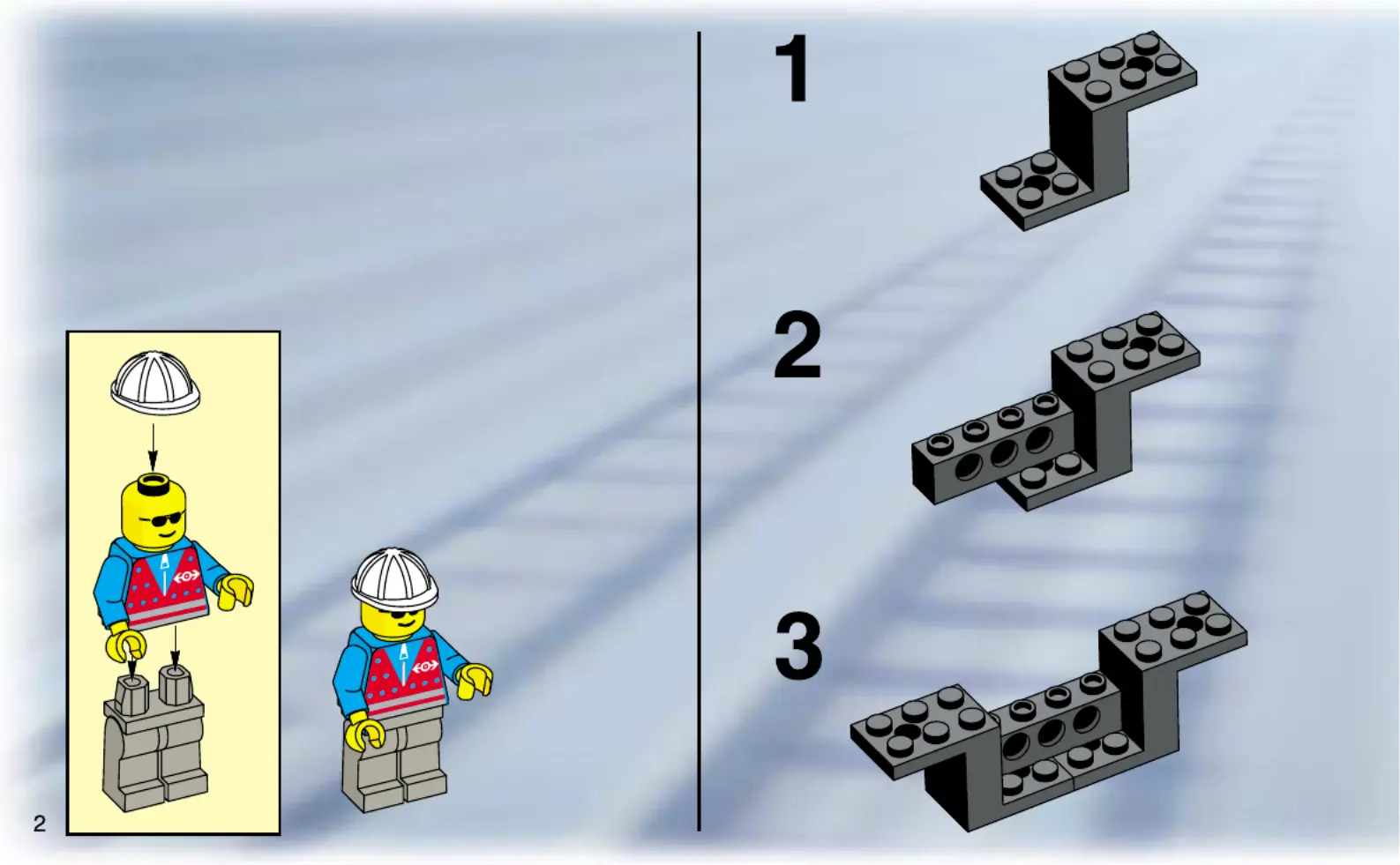 1

2

3

2