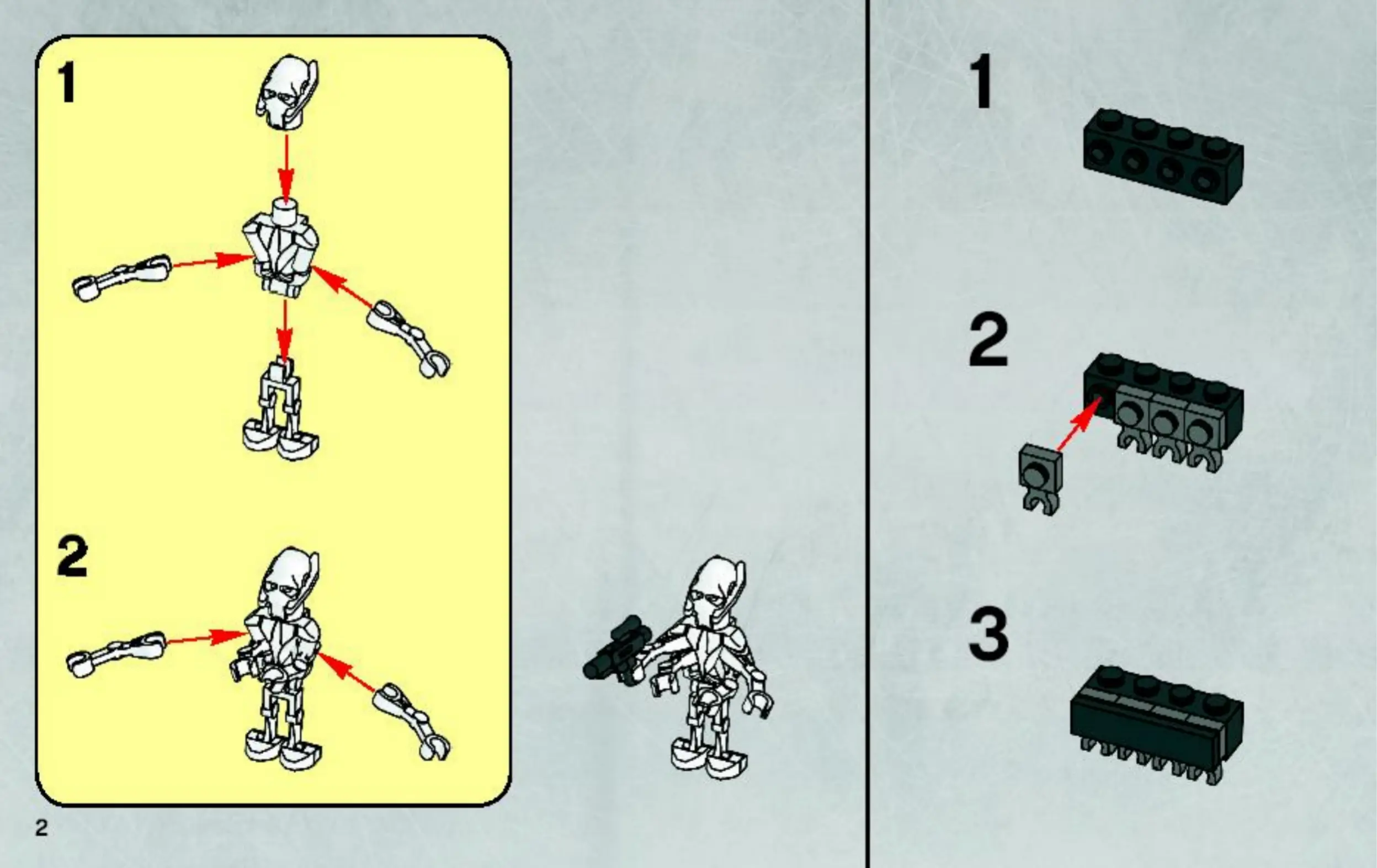 1

2

2

1

2

3