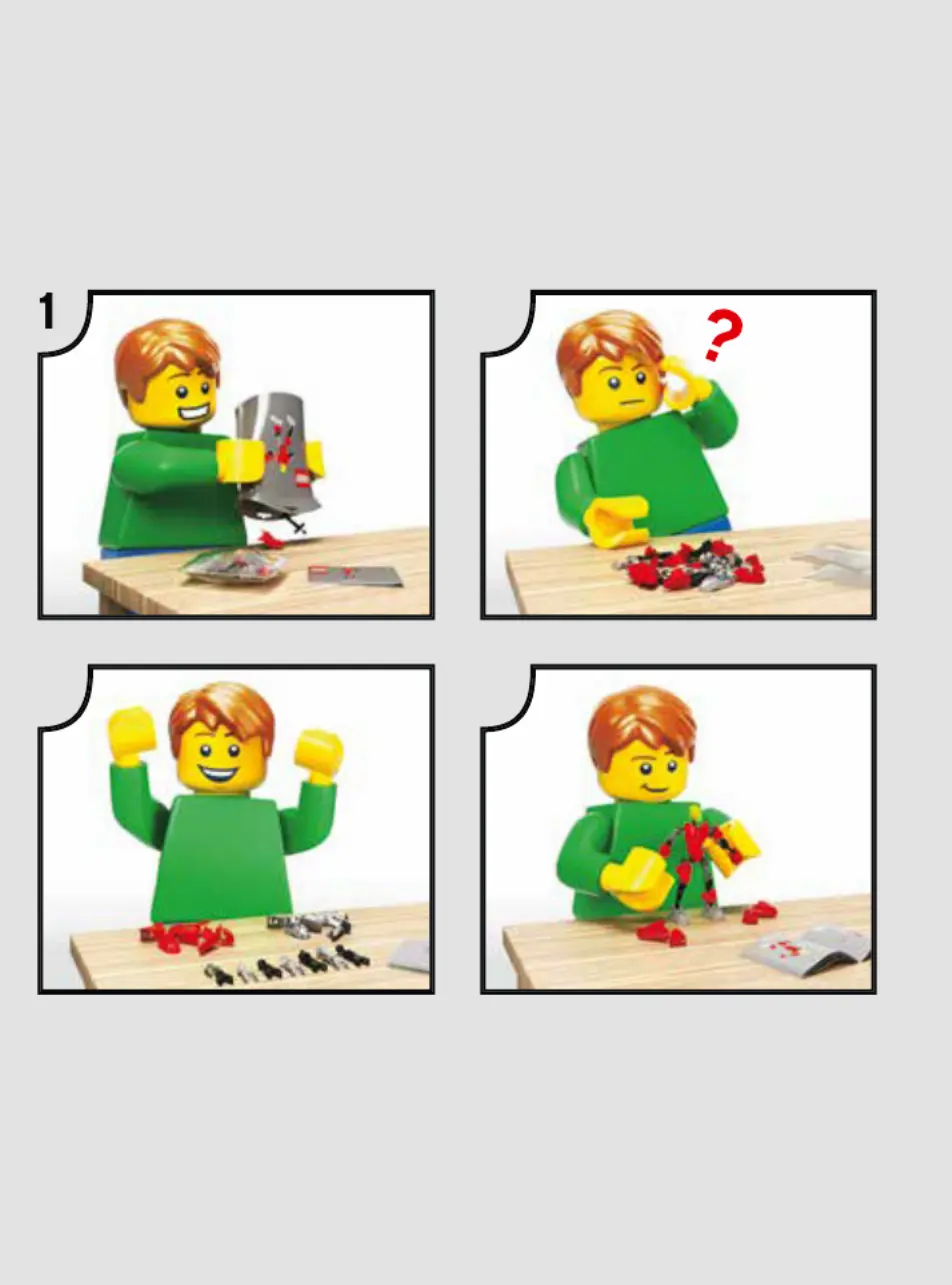 1

?