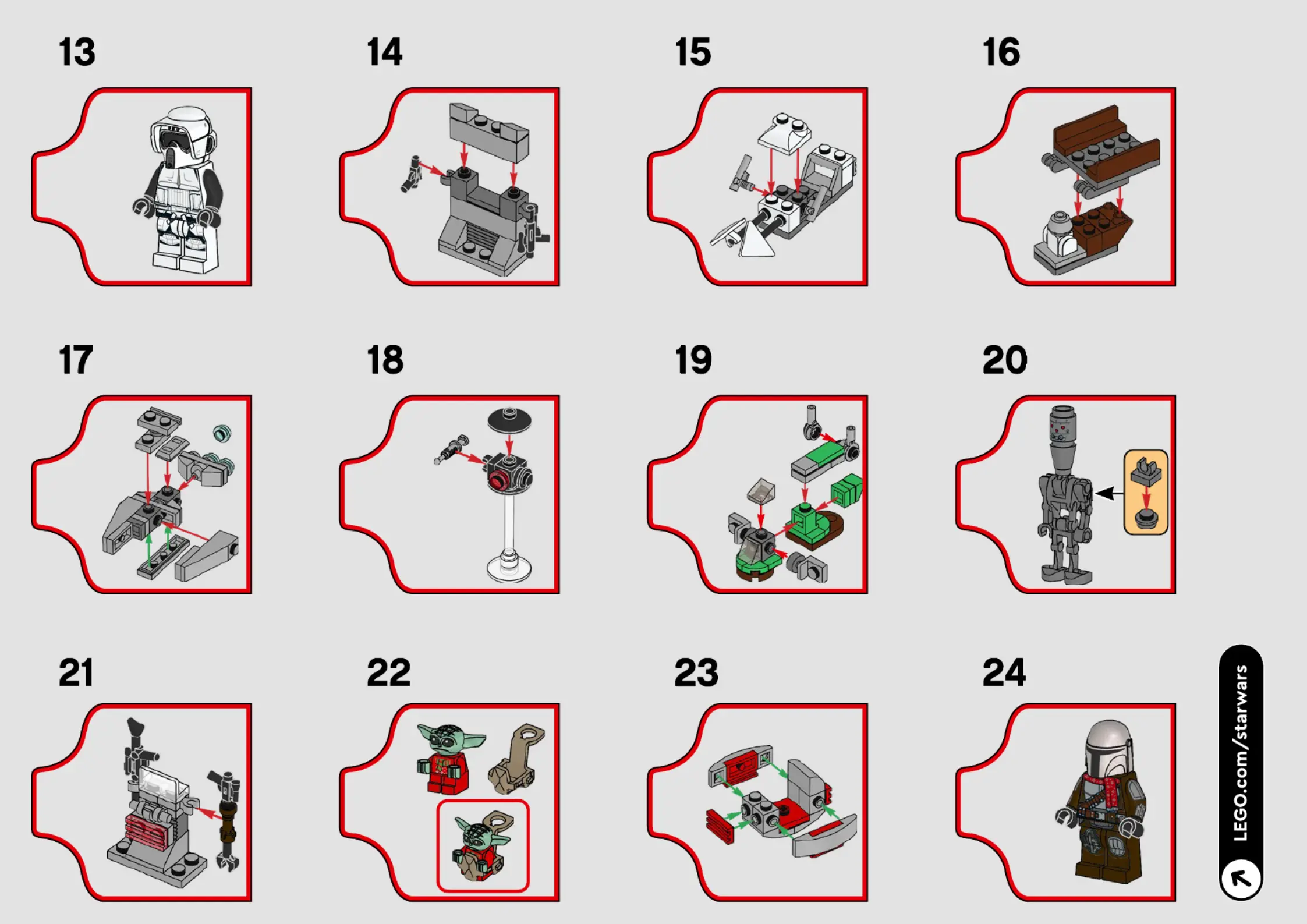 13

14

15

16

17

18

19

20

21

22

23

24

LEGO.com/starwars