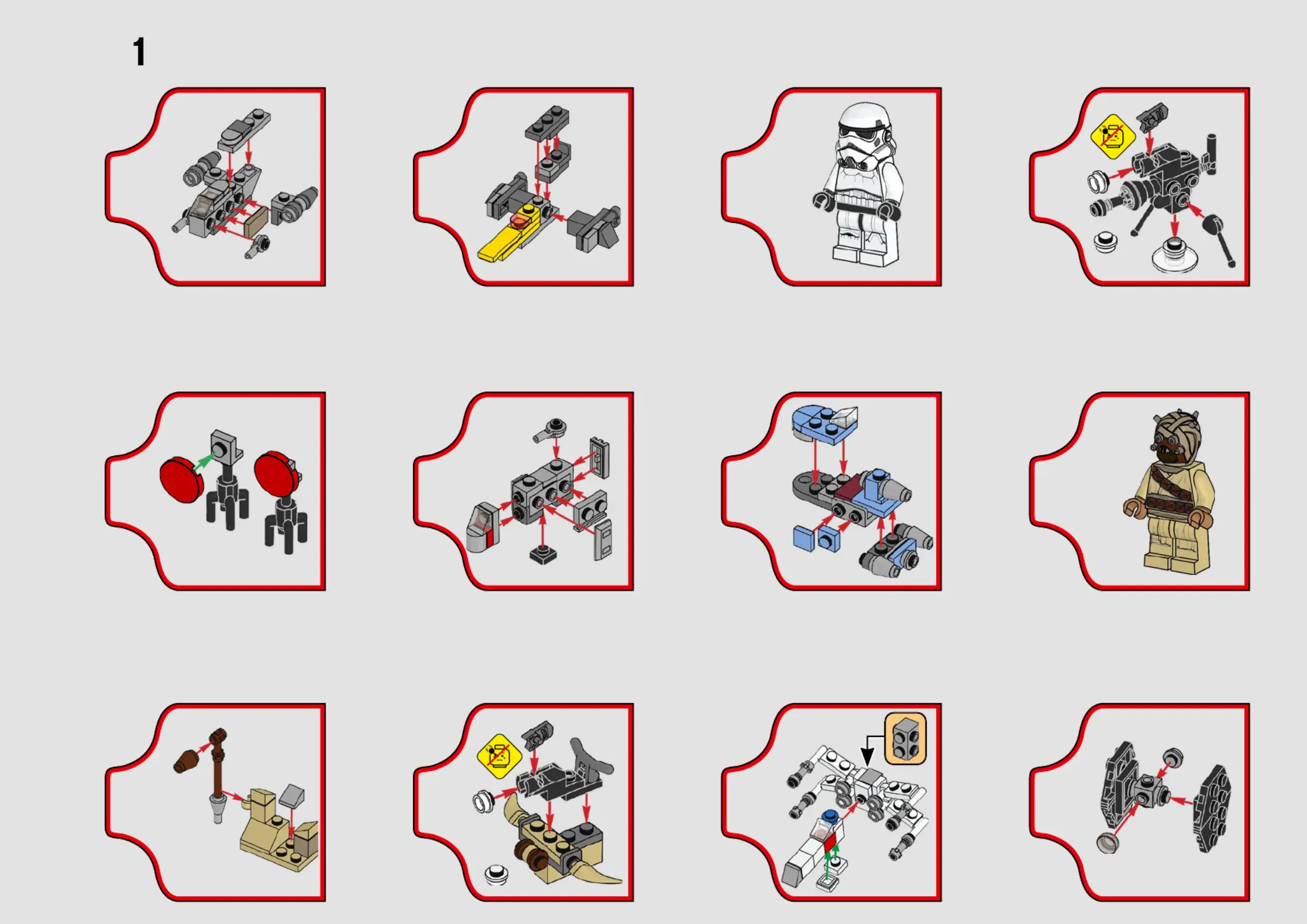 1