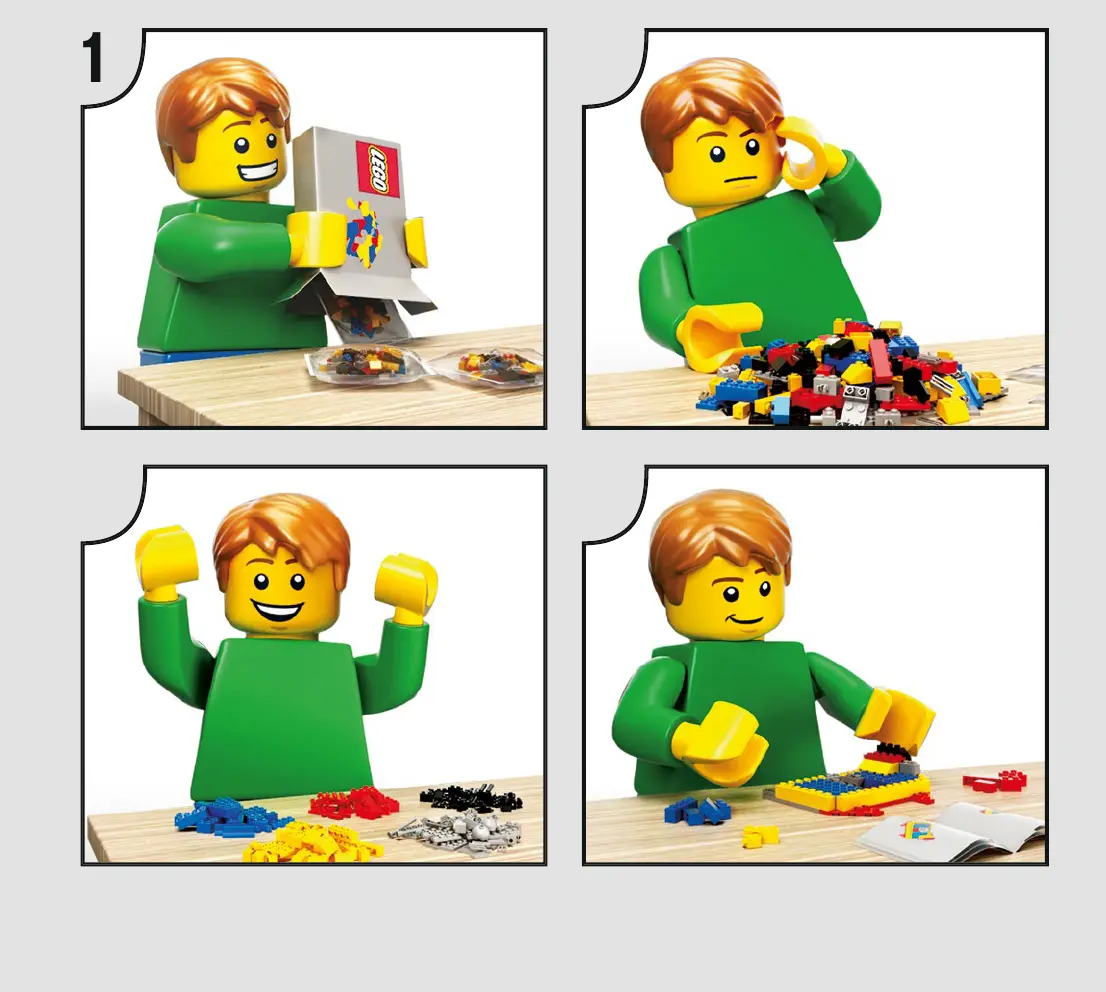 1

LEGO