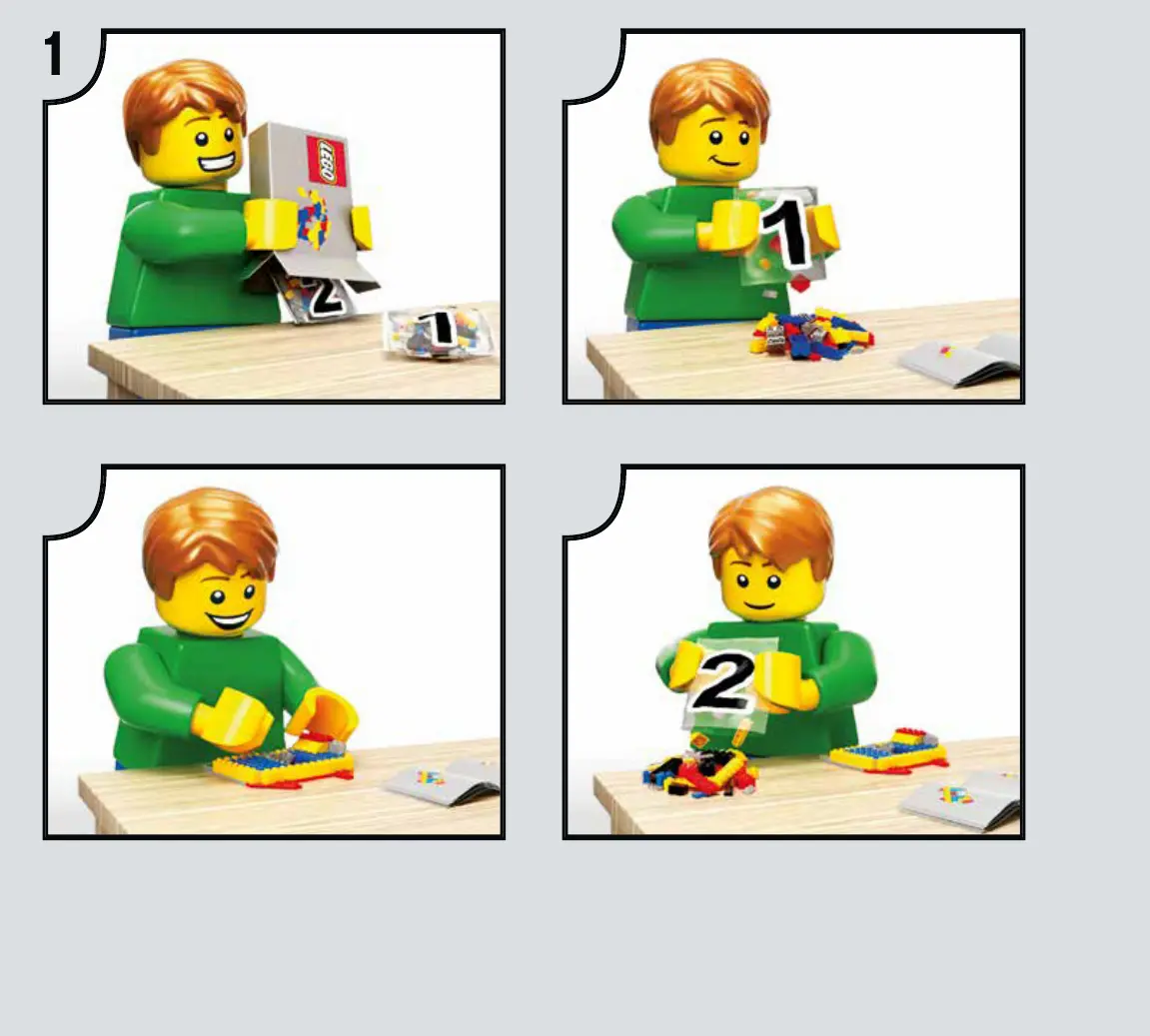 1

LEGO

2

1

1

2