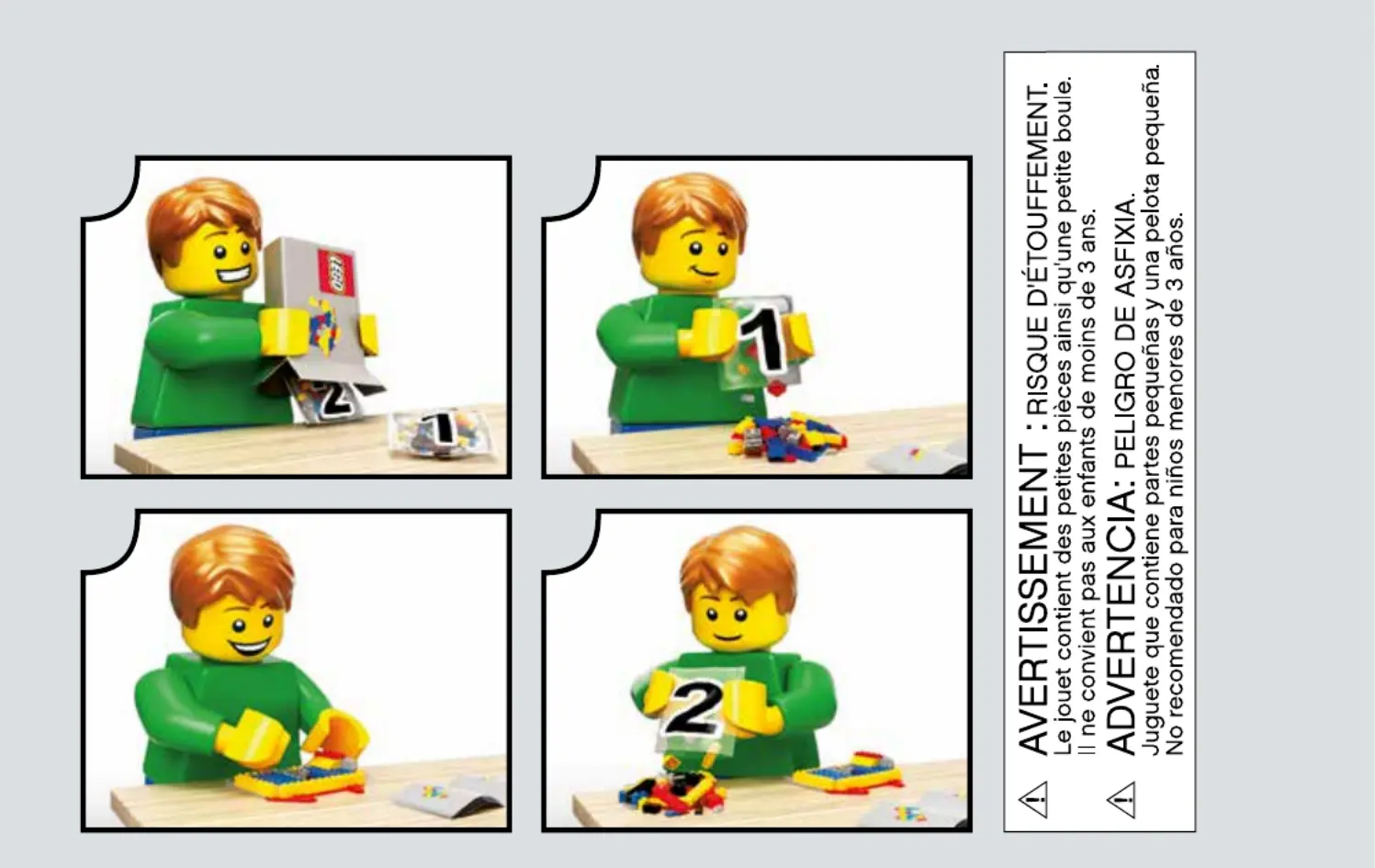 LEGO

2

1

1

2

AVERTISSEMENT : RISQUE D'ÉTOUFFEMENT.
Le jouet contient des petites pièces ainsi qu'une petite boule.
Il ne convient pas aux enfants de moins de 3 ans.

ADVERTENCIA: PELIGRO DE ASFIXIA.
Juguete que contiene partes pequeñas y una pelota pequeña.
No recomendado para niños menores de 3 años.