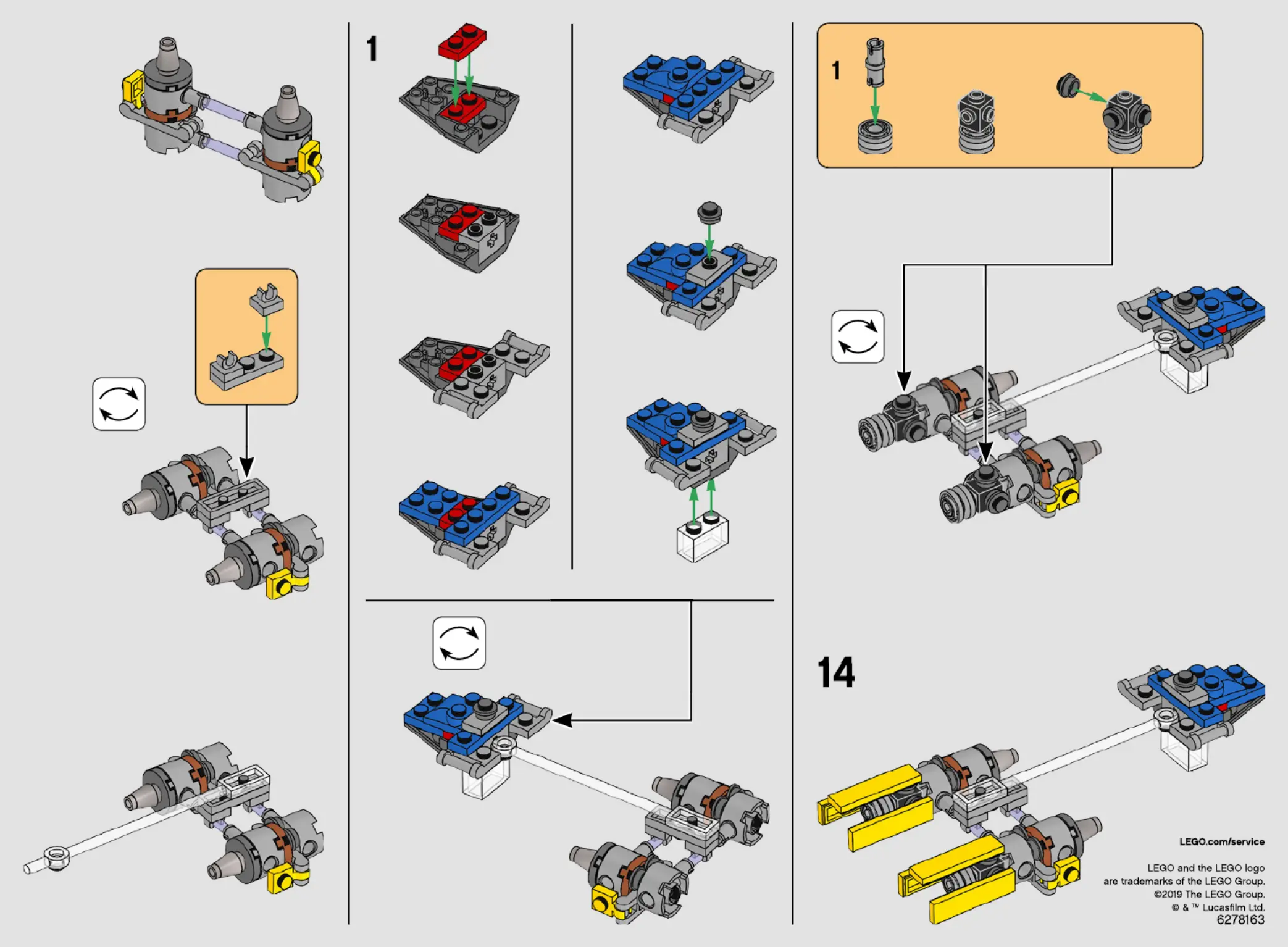 1

1

14

LEGO.com/service

LEGO and the LEGO logo are trademarks of the LEGO Group. ©2019 The LEGO Group. © & ™ Lucasfilm Ltd.
6278163