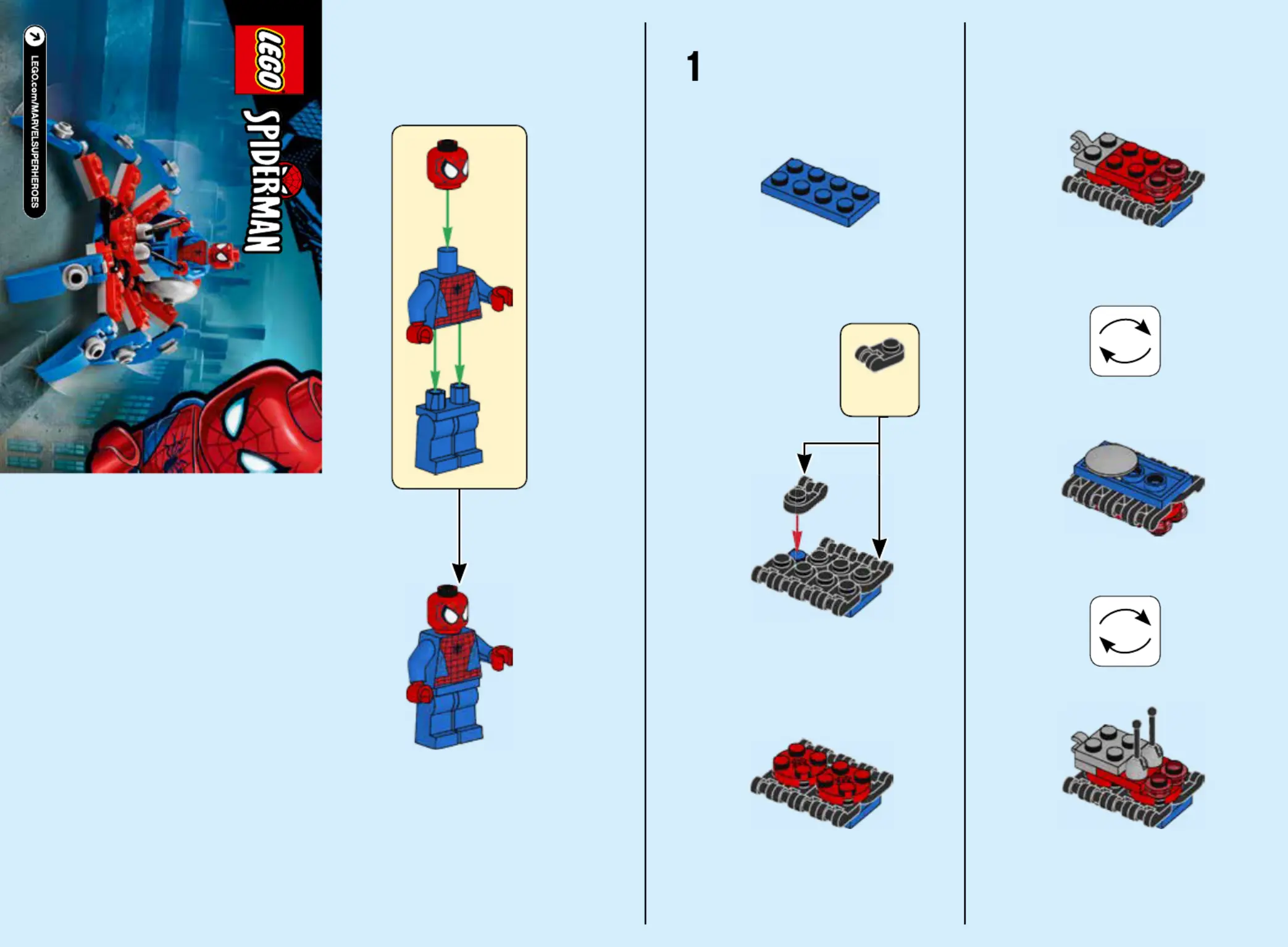 LEGO

SPIDER-MAN

LEGO.com/MARVELSUPERHEROES

1