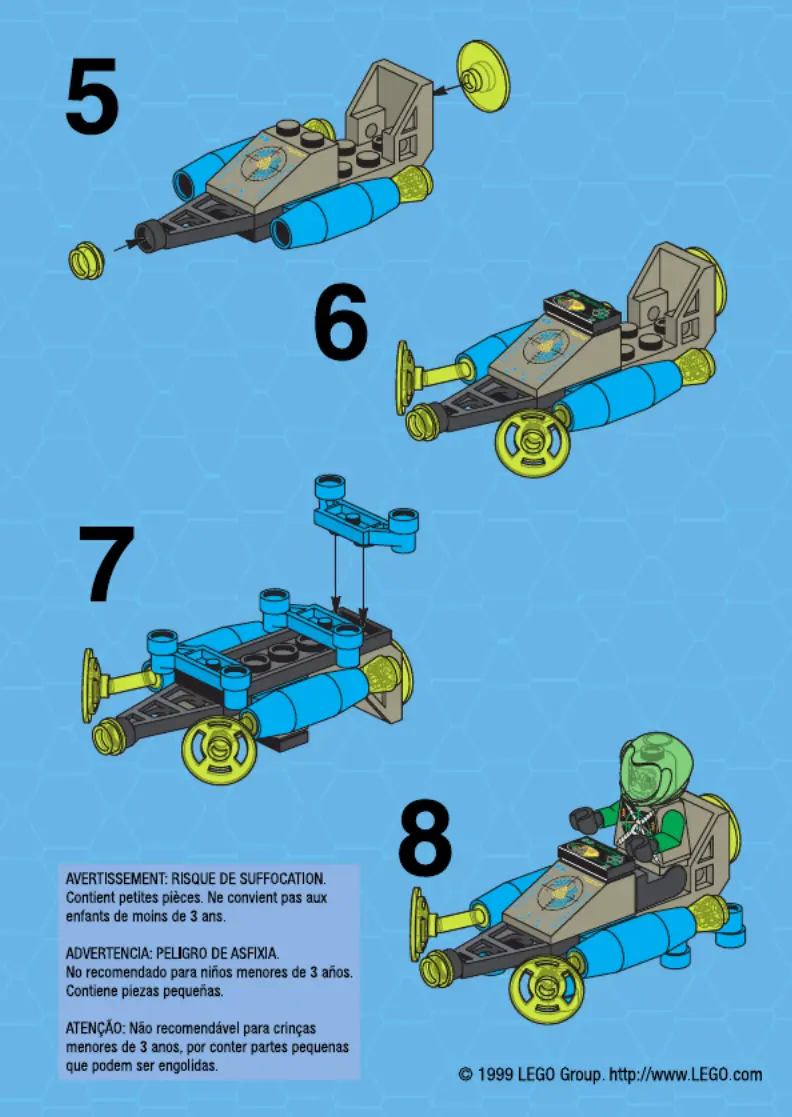 5

6

7

8

AVERTISSEMENT: RISQUE DE SUFFOCATION. Contient petites pièces. Ne convient pas aux enfants de moins de 3 ans.

ADVERTENCIA: PELIGRO DE ASFIXIA. No recomendado para niños menores de 3 años. Contiene piezas pequeñas.

ATENÇÃO: Não recomendável para crinças menores de 3 anos, por conter partes pequenas que podem ser engolidas.

© 1999 LEGO Group. http://www.LEGO.com