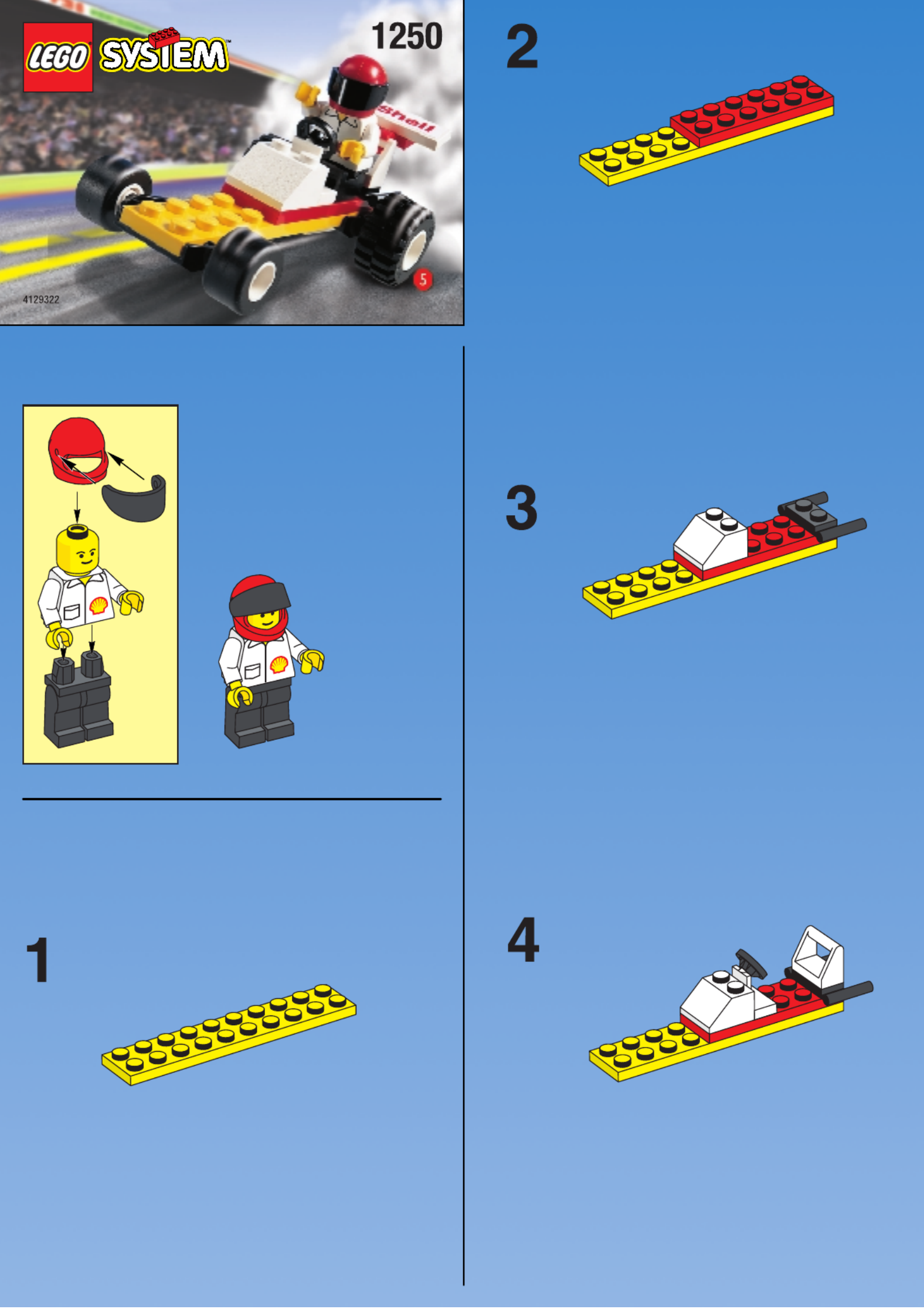 LEGO SYSTEM

1250

Shell

5

4129322

1

2

3

4