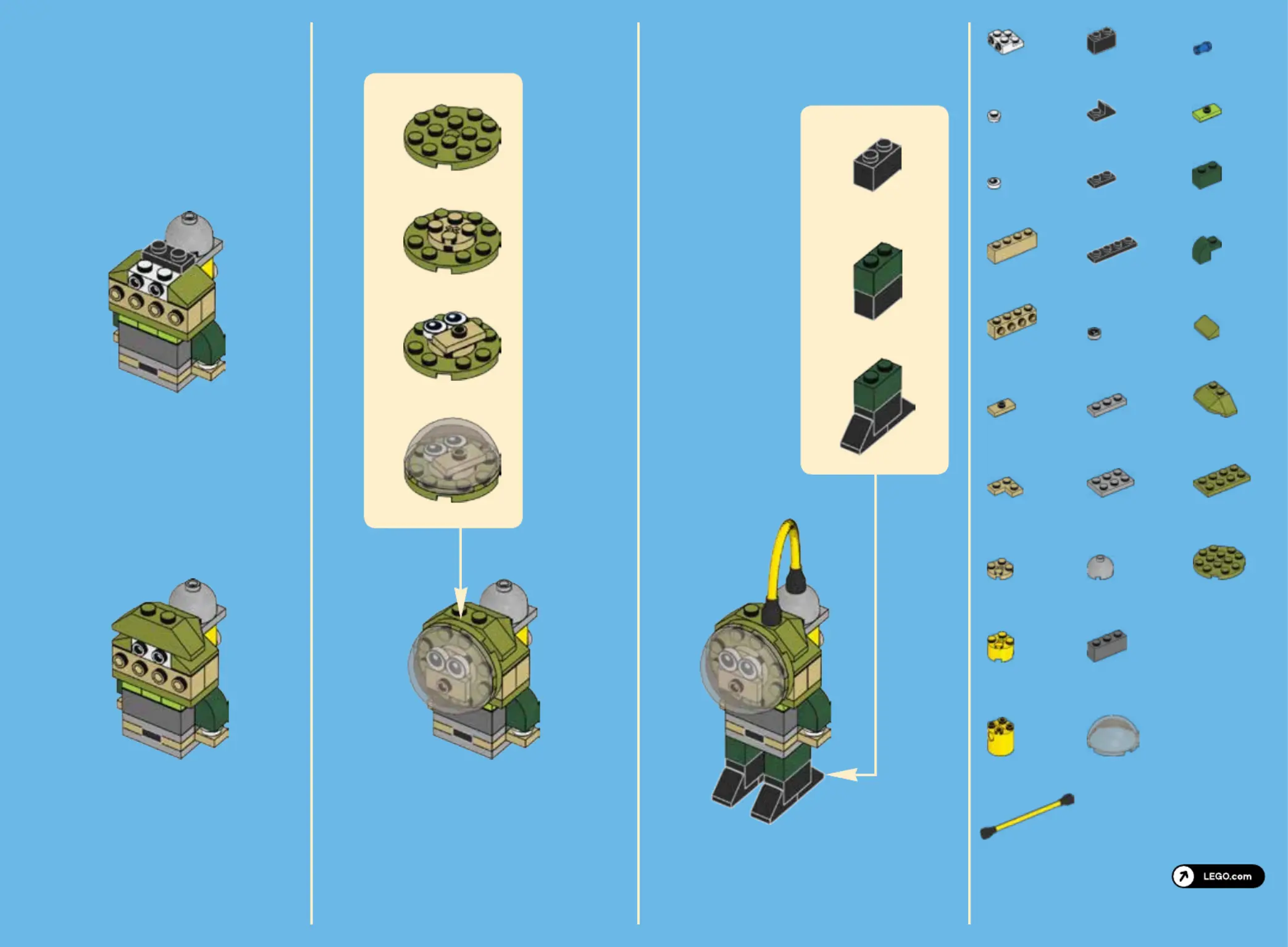 LEGO.com