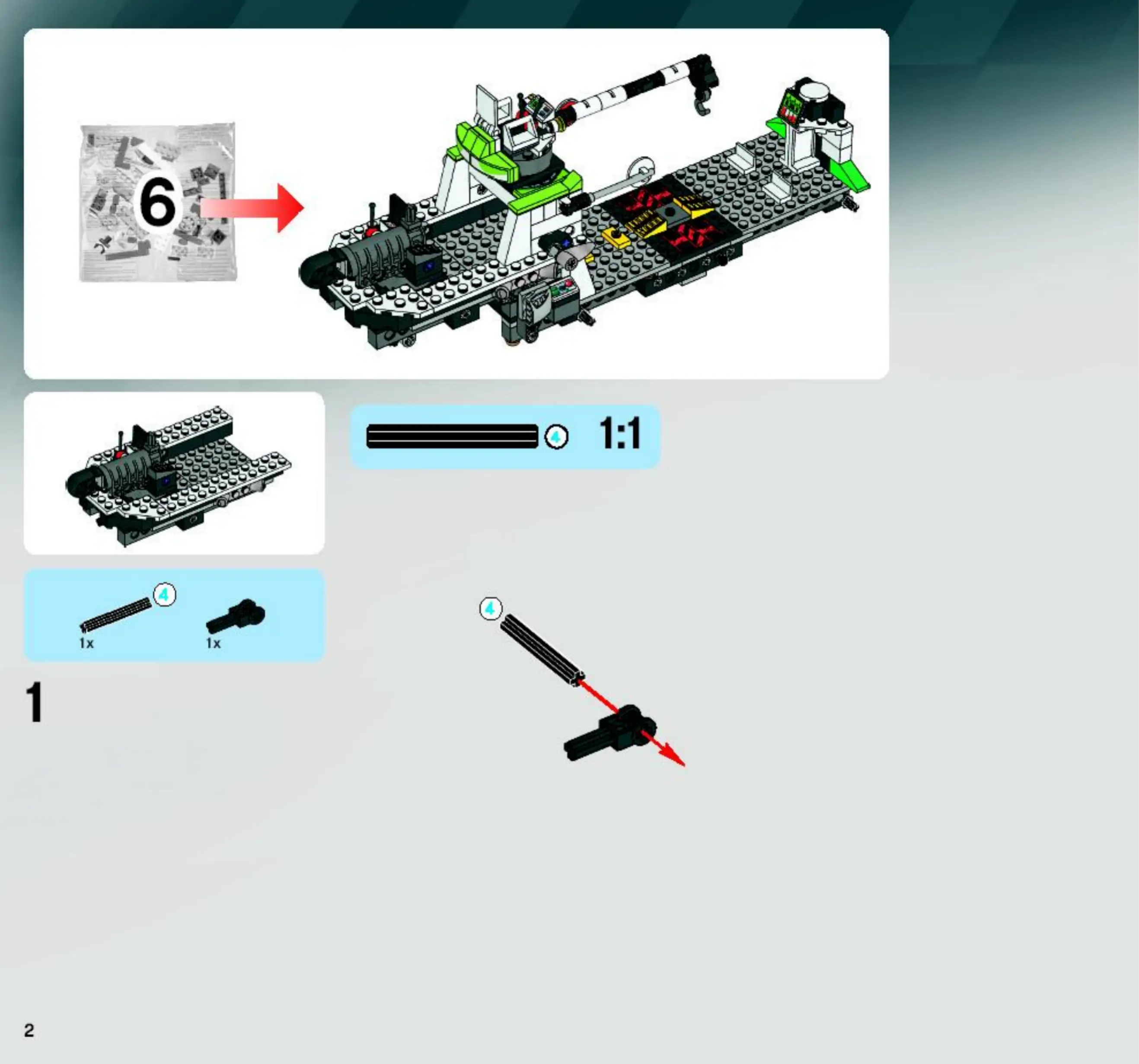 6

4 1:1

4
1x

1x

1

4

2