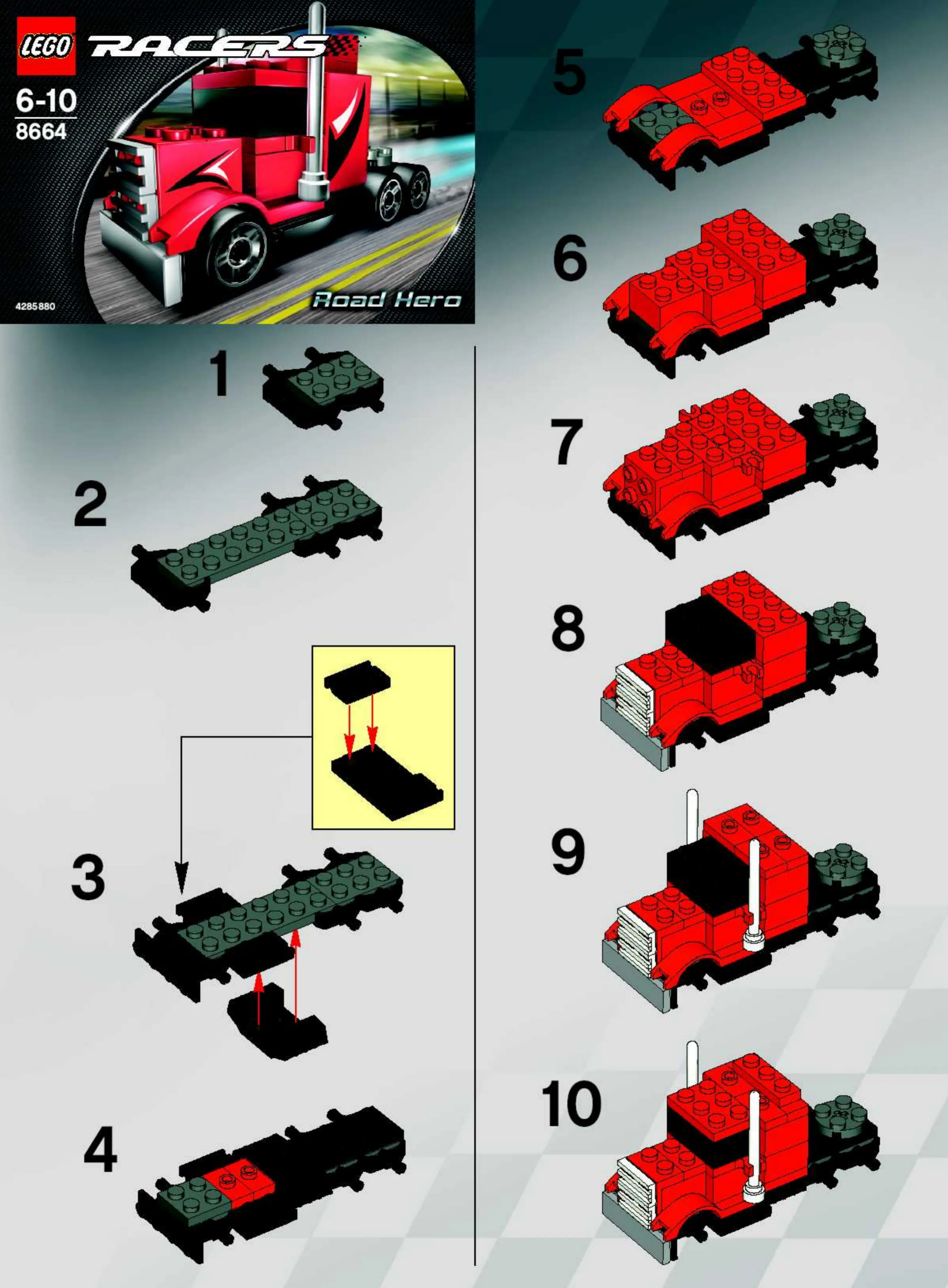 LEGO RACERS

6-10
8664

4285880

Road Hero

1

2

3

4

5

6

7

8

9

10