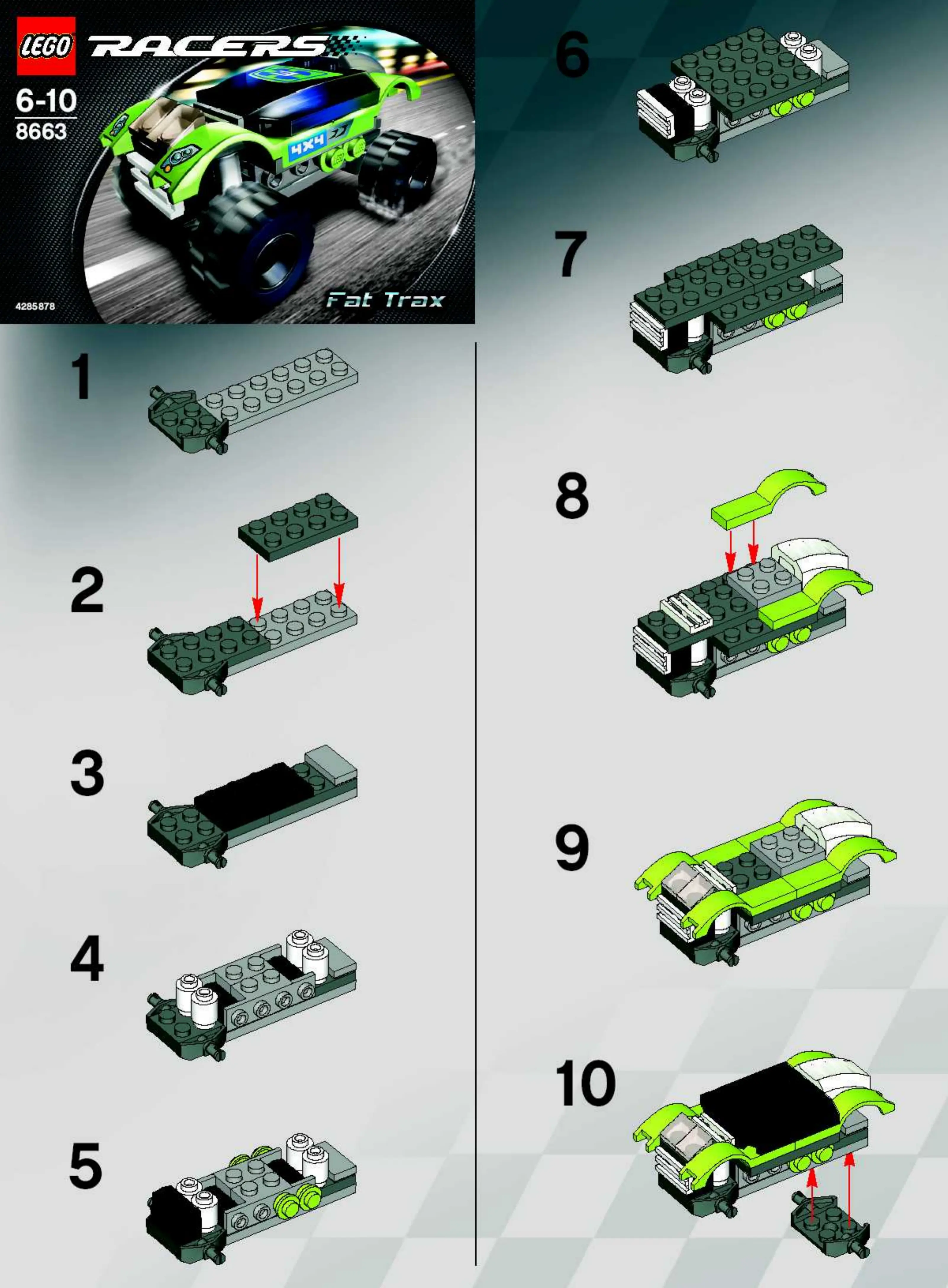 LEGO RACERS

6-10
8663

4X4

4285878

Fat Trax

1

2

3

4

5

6

7

8

9

10