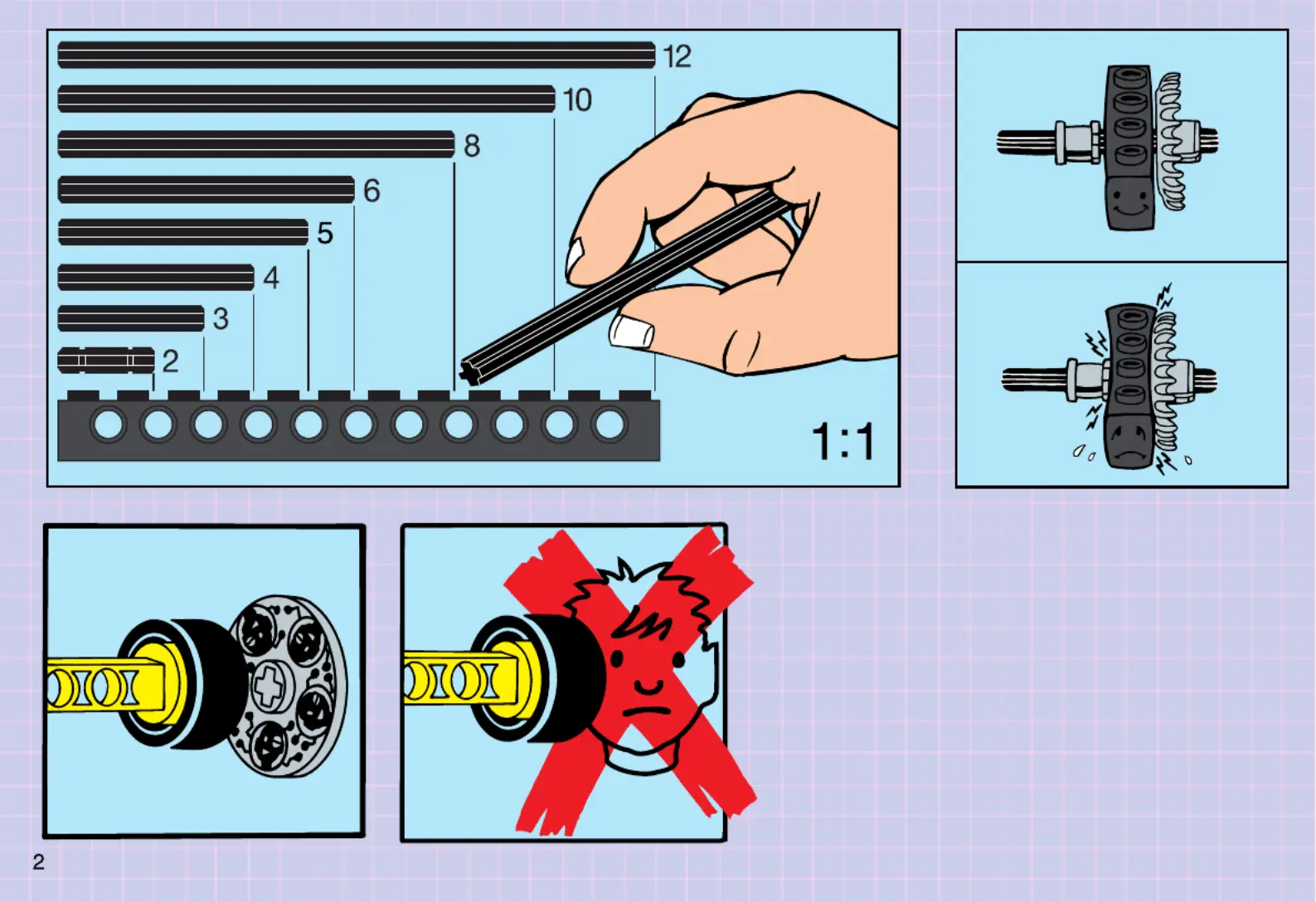 12
10
8
6
5
4
3
2
1:1

2