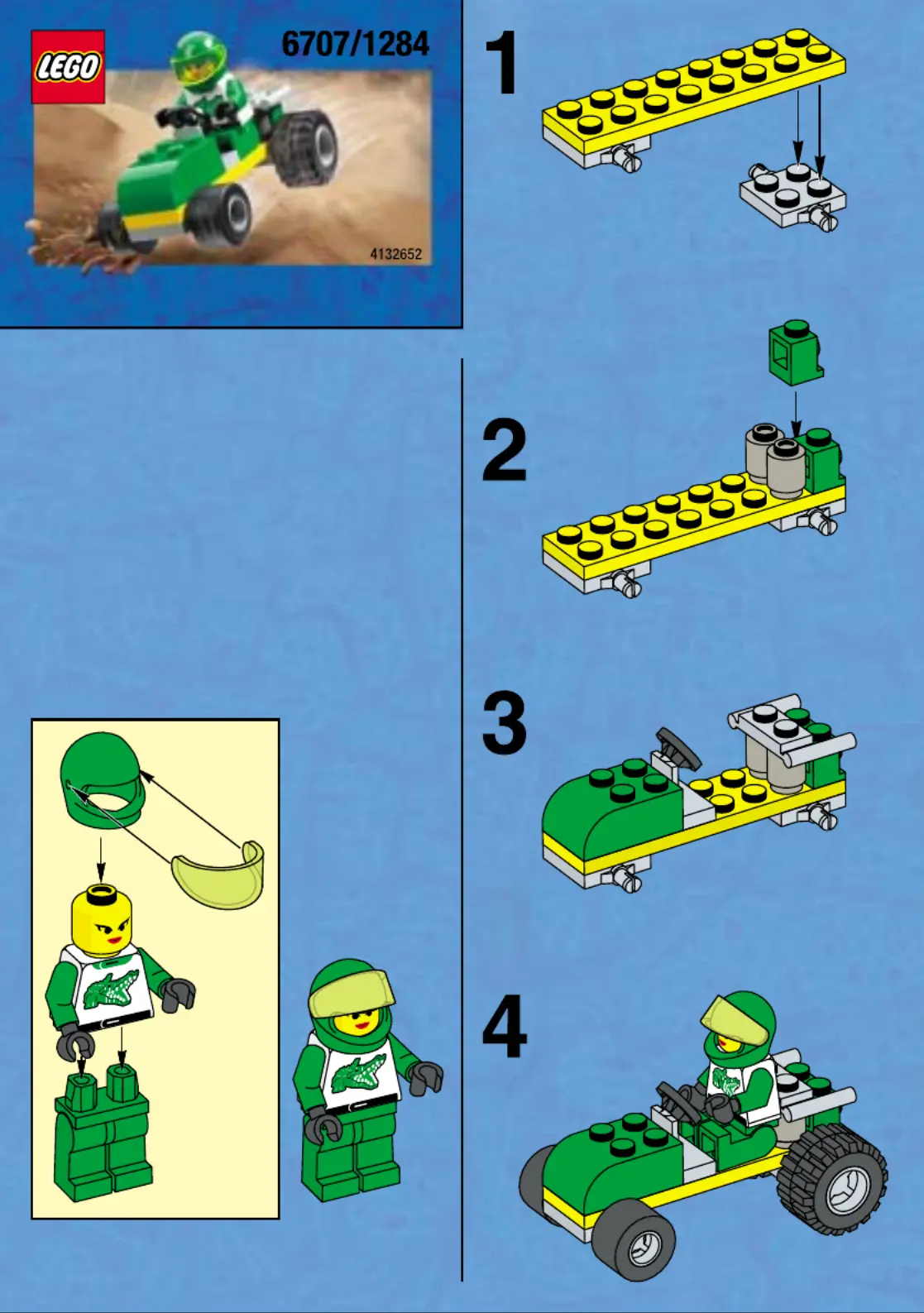 LEGO

6707/1284

4132652

1

2

3

4